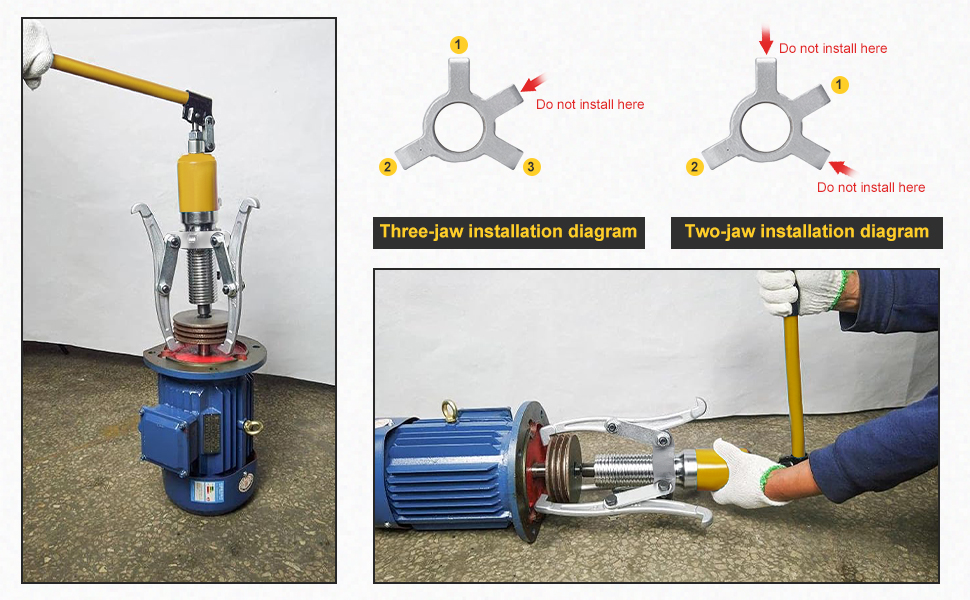 1
Do not install here
2
3
Three-jaw installation diagram

Do not install here
1
2
Do not install here
Two-jaw installation diagram