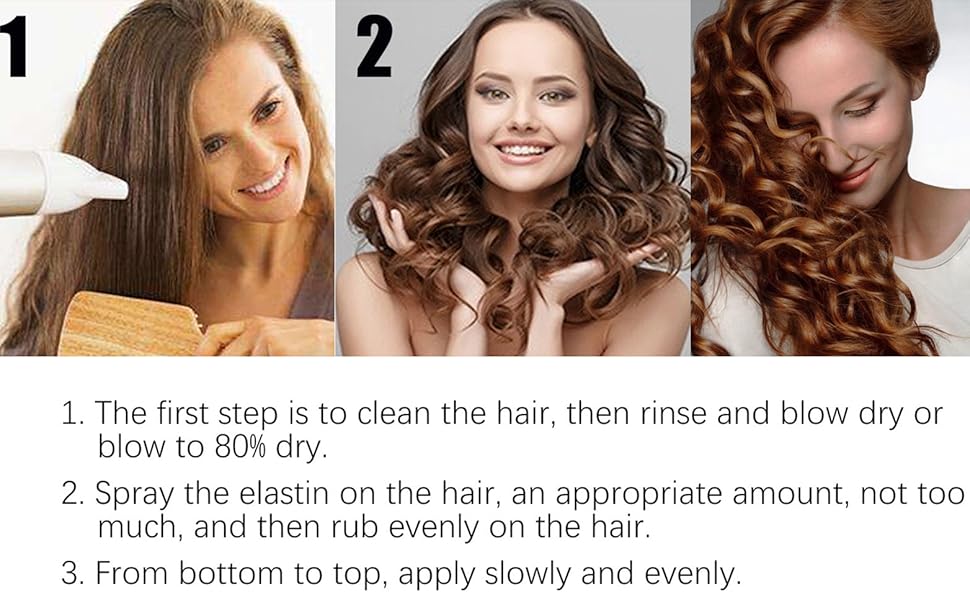 1

2

1. The first step is to clean the hair, then rinse and blow dry or blow to 80% dry.

2. Spray the elastin on the hair, an appropriate amount, not too much, and then rub evenly on the hair.

3. From bottom to top, apply slowly and evenly.