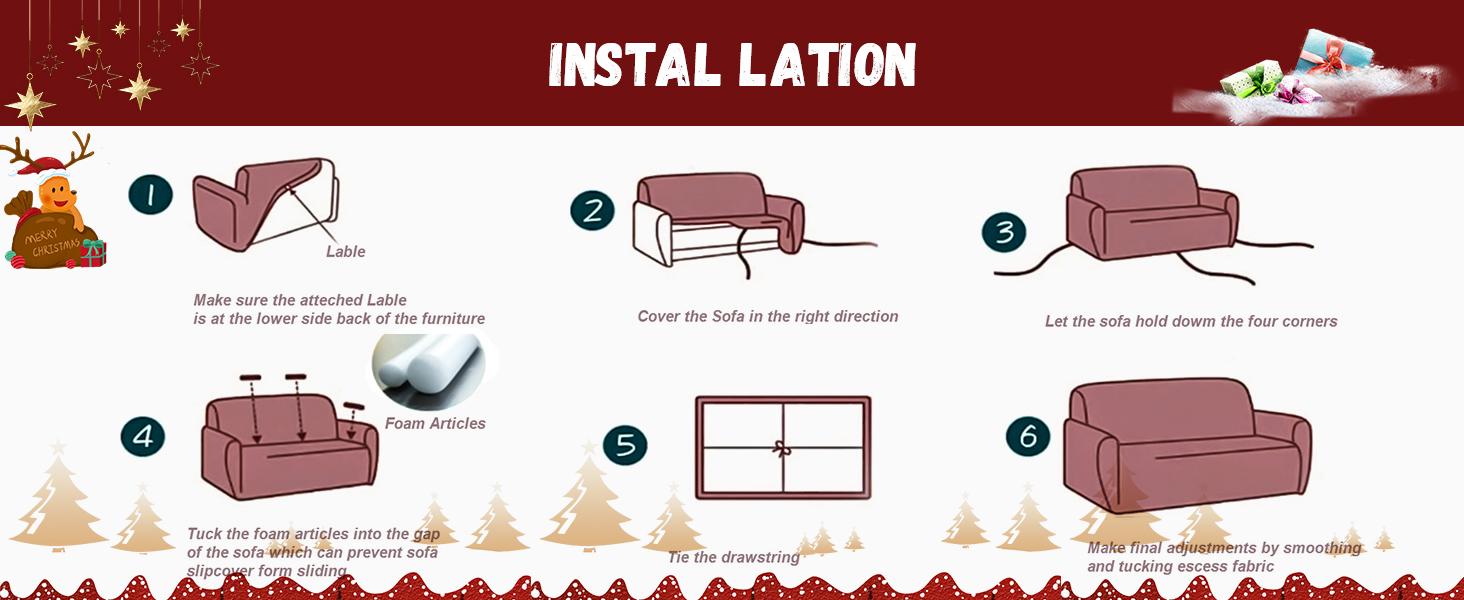 INSTAL LATION

MERRY CHRISTMAS

1

Lable

Make sure the atteched Lable is at the lower side back of the furniture

2

Cover the Sofa in the right direction

3

Let the sofa hold dowm the four corners

4

Foam Articles

Tuck the foam articles into the gap of the sofa which can prevent sofa slipcover form sliding

5

Tie the drawstring

6

Make final adjustments by smoothing and tucking escess fabric