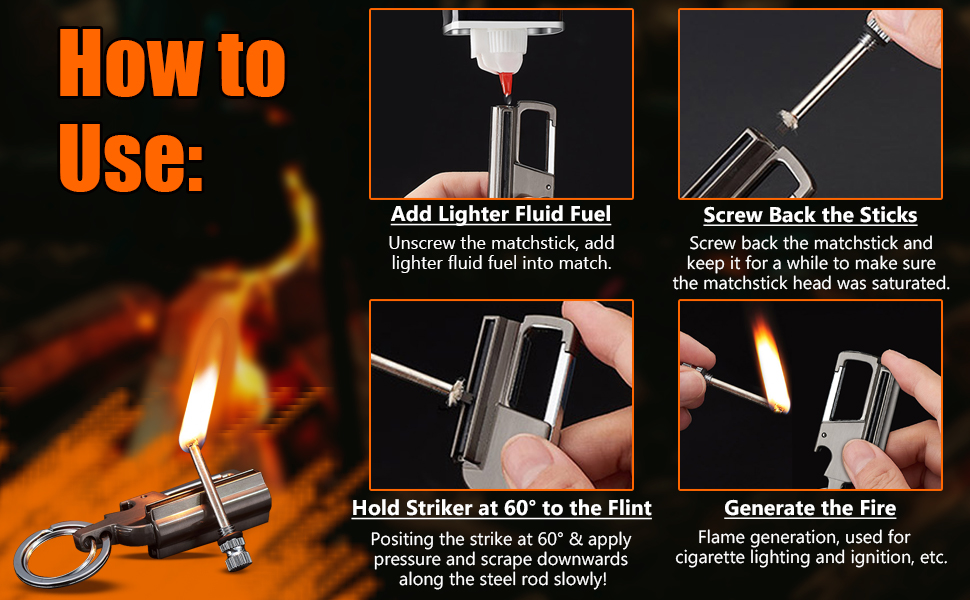 How to Use:

Add Lighter Fluid Fuel

Unscrew the matchstick, add lighter fluid fuel into match.

Screw Back the Sticks

Screw back the matchstick and keep it for a while to make sure the matchstick head was saturated.

Hold Striker at 60° to the Flint

Positing the strike at 60° & apply pressure and scrape downwards along the steel rod slowly!

Generate the Fire

Flame generation, used for cigarette lighting and ignition, etc.