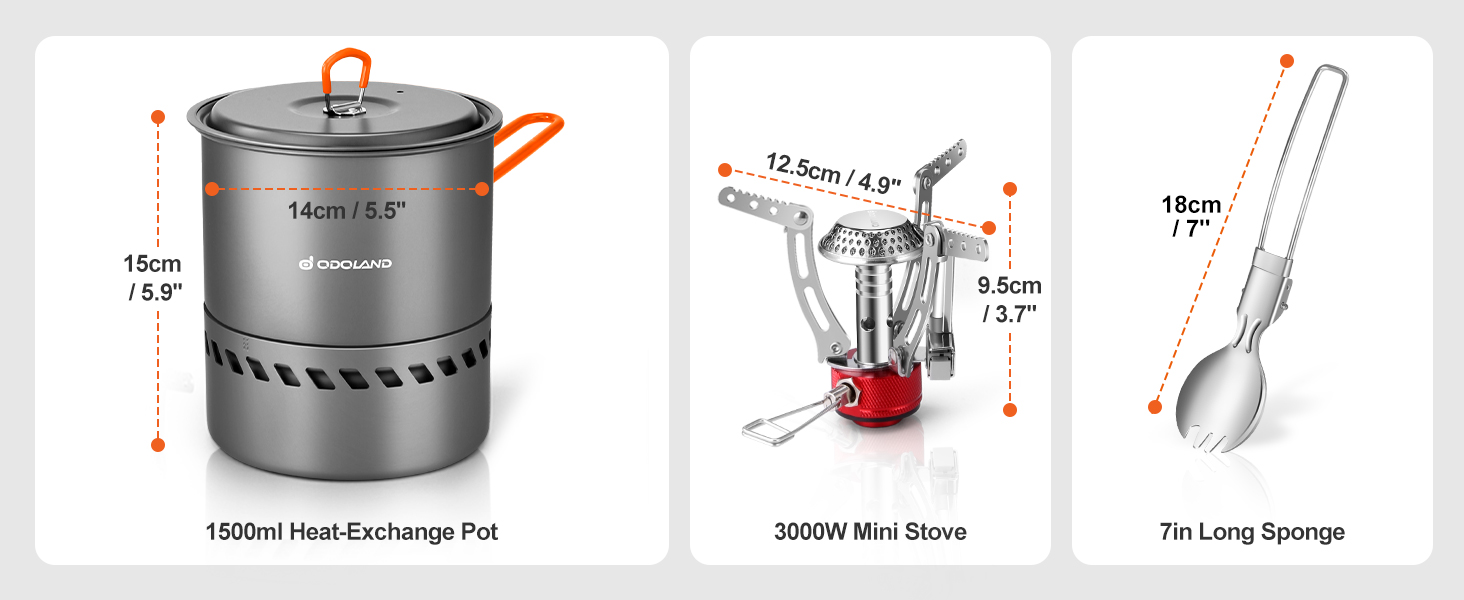 15cm / 5.9"

14cm / 5.5"

ODOLAND

1500ml Heat-Exchange Pot

12.5cm / 4.9"

9.5cm / 3.7"

3000W Mini Stove

18cm / 7"

7in Long Sponge