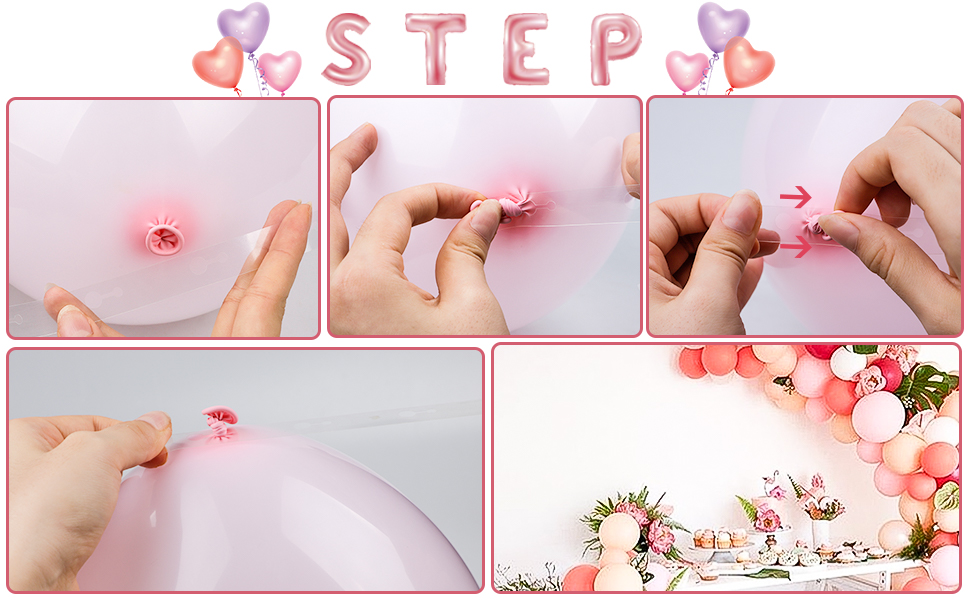 STEP