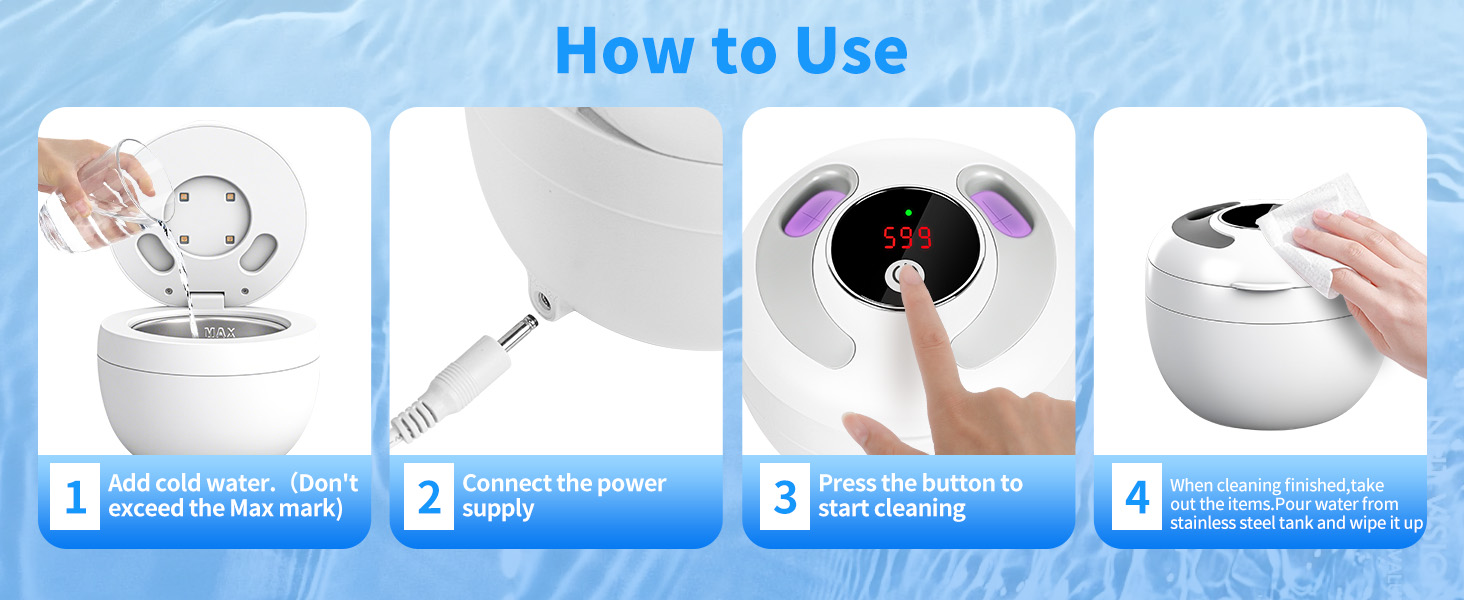 How to Use

MAX

1 Add cold water.（Don't exceed the Max mark)

2 Connect the power supply

599

3 Press the button to start cleaning

4 When cleaning finished,take out the items.Pour water from stainless steel tank and wipe it up