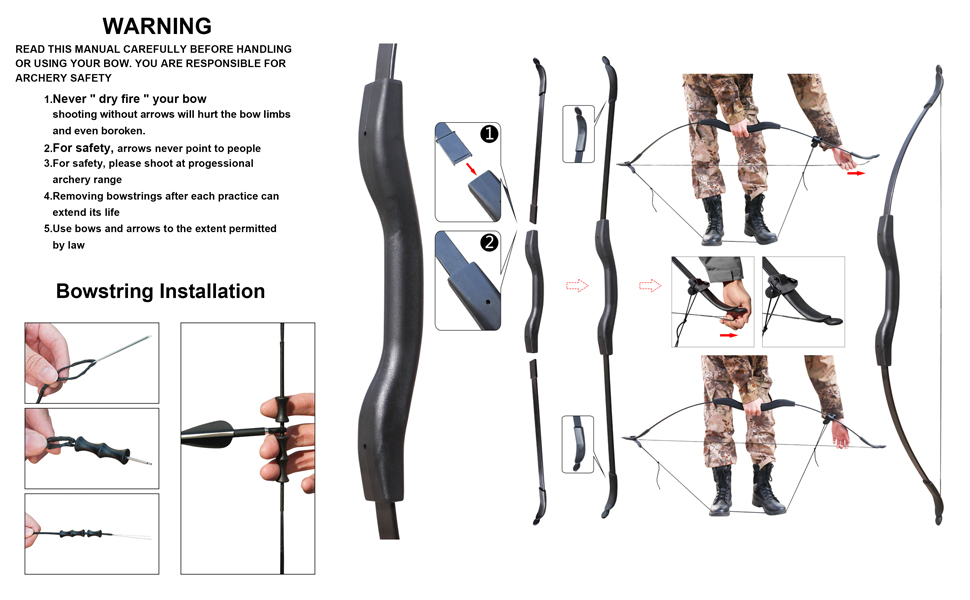 WARNING

READ THIS MANUAL CAREFULLY BEFORE HANDLING OR USING YOUR BOW. YOU ARE RESPONSIBLE FOR ARCHERY SAFETY

1.Never " dry fire " your bow
shooting without arrows will hurt the bow limbs and even boroken.
2.For safety, arrows never point to people
3.For safety, please shoot at progessional archery range
4.Removing bowstrings after each practice can extend its life
5.Use bows and arrows to the extent permitted by law

Bowstring Installation

1

2