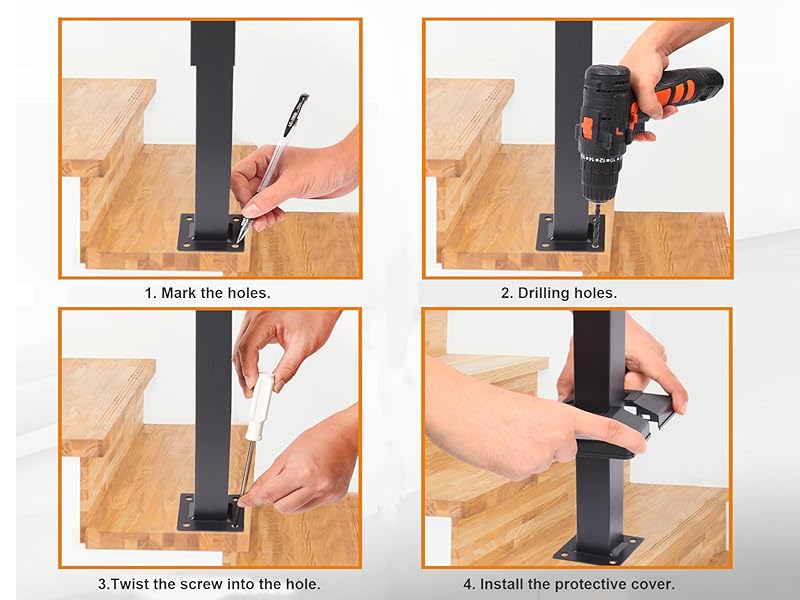 1. Mark the holes.

2. Drilling holes.

3.Twist the screw into the hole.

4. Install the protective cover.