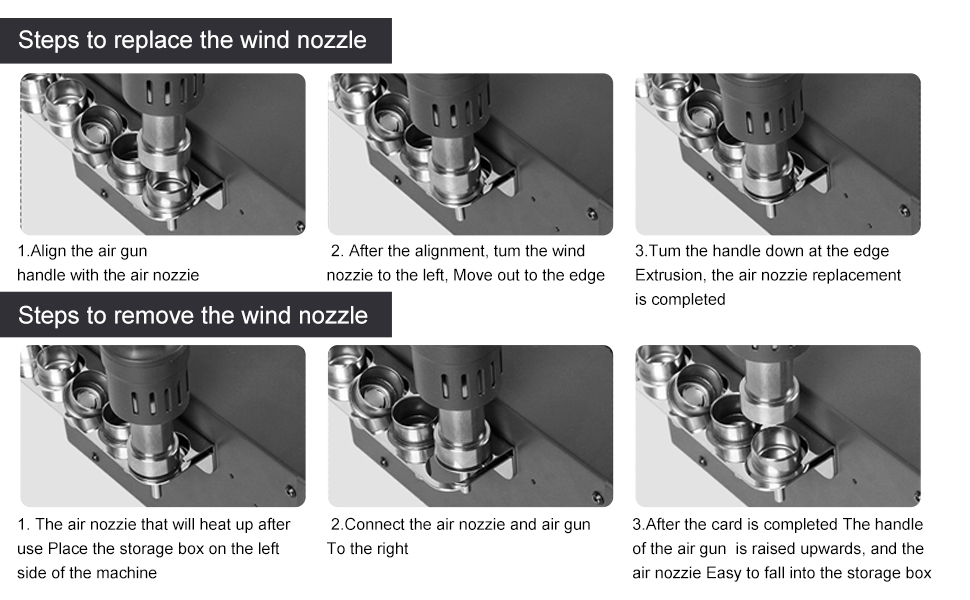 Steps to replace the wind nozzle

1.Align the air gun handle with the air nozzie

2. After the alignment, tum the wind nozzie to the left, Move out to the edge

3.Tum the handle down at the edge Extrusion, the air nozzie replacement is completed

Steps to remove the wind nozzle

1. The air nozzie that will heat up after use Place the storage box on the left side of the machine

2.Connect the air nozzie and air gun To the right

3.After the card is completed The handle of the air gun is raised upwards, and the air nozzie Easy to fall into the storage box