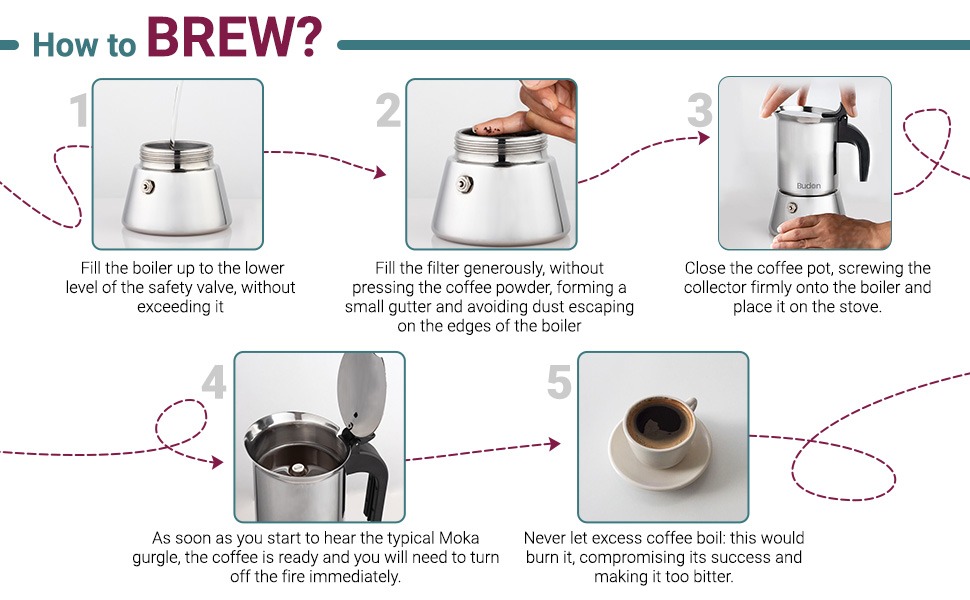 How to BREW?

1

Fill the boiler up to the lower level of the safety valve, without exceeding it

2

Fill the filter generously, without pressing the coffee powder, forming a small gutter and avoiding dust escaping on the edges of the boiler

3

Buden

Close the coffee pot, screwing the collector firmly onto the boiler and place it on the stove.

4

As soon as you start to hear the typical Moka gurgle, the coffee is ready and you will need to turn off the fire immediately.

5

Never let excess coffee boil: this would burn it, compromising its success and making it too bitter.