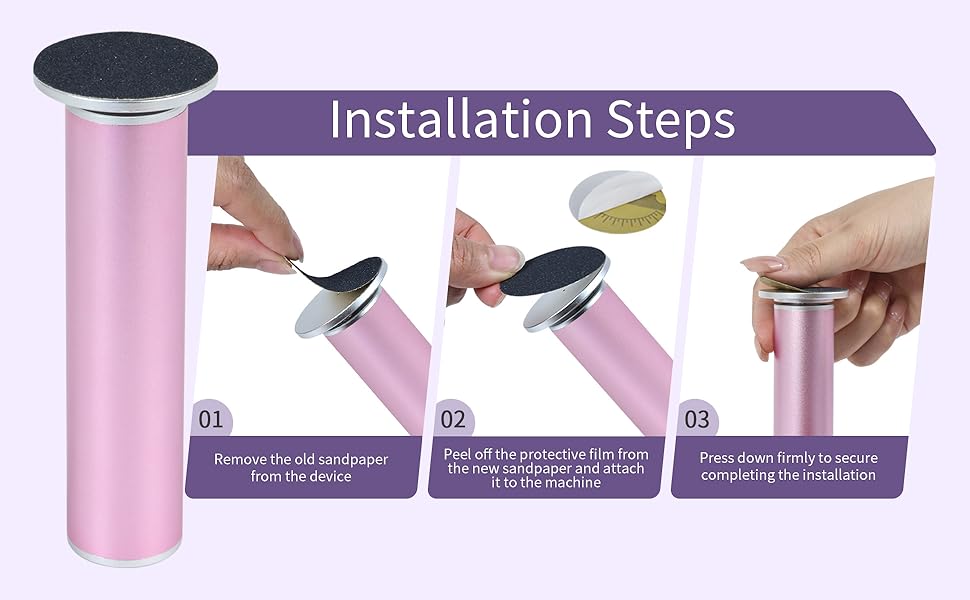 Installation Steps

01

Remove the old sandpaper from the device

02

Peel off the protective film from the new sandpaper and attach it to the machine

03

Press down firmly to secure completing the installation