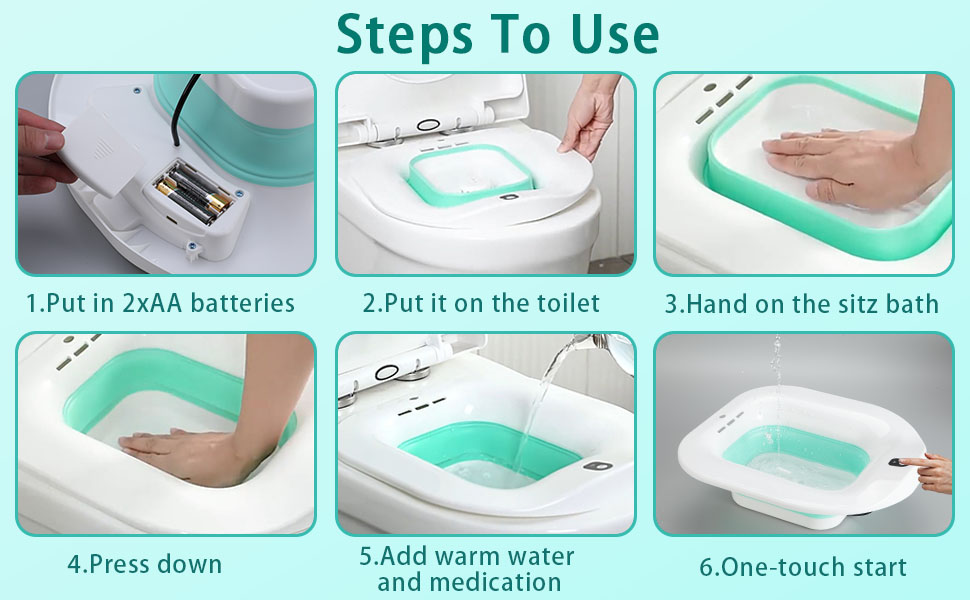 Steps To Use

1.Put in 2xAA batteries

2.Put it on the toilet

3.Hand on the sitz bath

4.Press down

5.Add warm water and medication

6.One-touch start