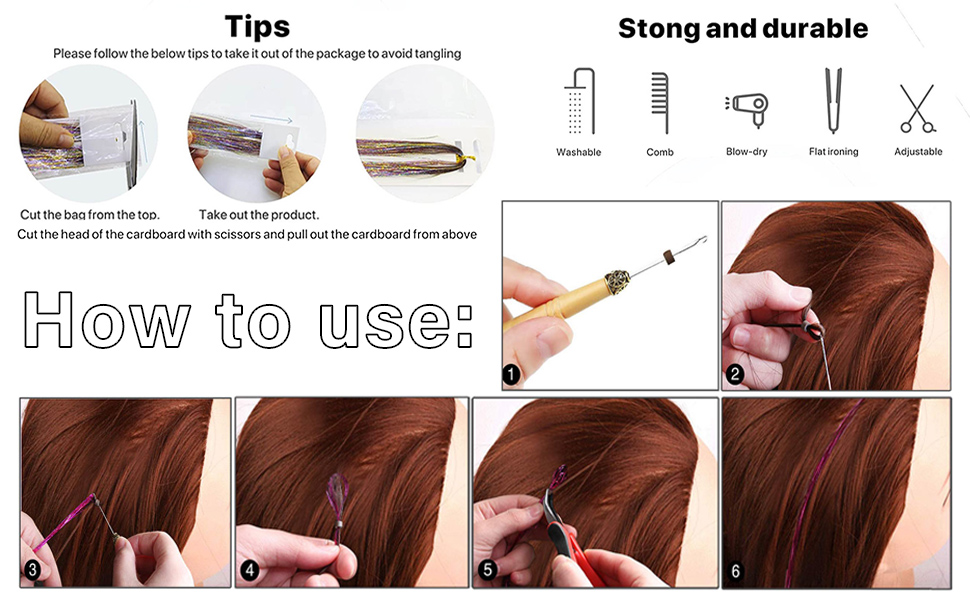 Tips

Please follow the below tips to take it out of the package to avoid tangling

Cut the bag from the top.

Take out the product.

Cut the head of the cardboard with scissors and pull out the cardboard from above

Stong and durable

Washable

Comb

Blow-dry

Flat ironing

Adjustable

How to use:

1

2

3

4

5

6