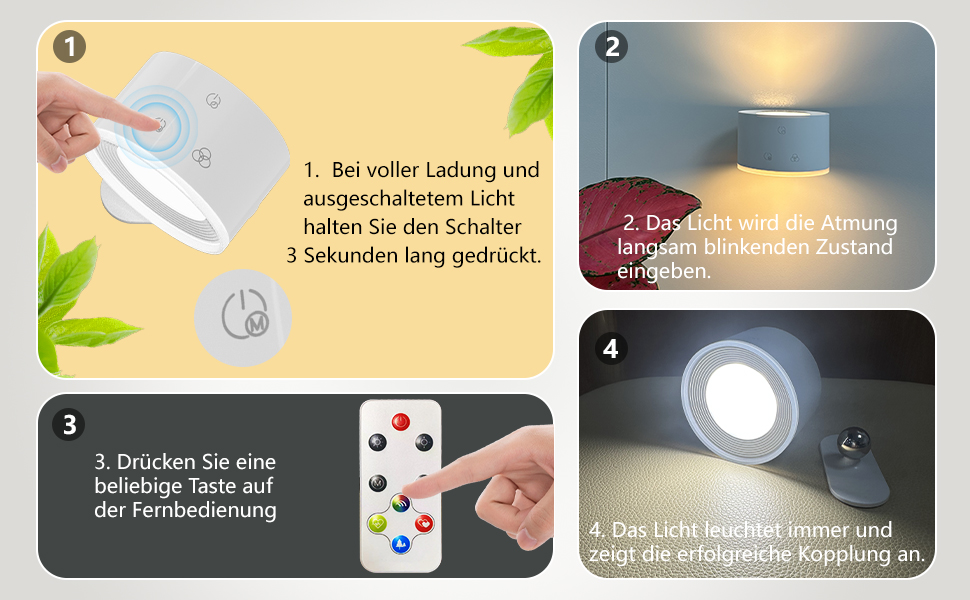 1

1. Bei voller Ladung und ausgeschaltetem Licht halten Sie den Schalter 3 Sekunden lang gedrückt.

M

2

2. Das Licht wird die Atmung langsam blinkenden Zustand eingeben.

3

3. Drücken Sie eine beliebige Taste auf der Fernbedienung

M

4

4. Das Licht leuchtet immer und zeigt die erfolgreiche Kopplung an.