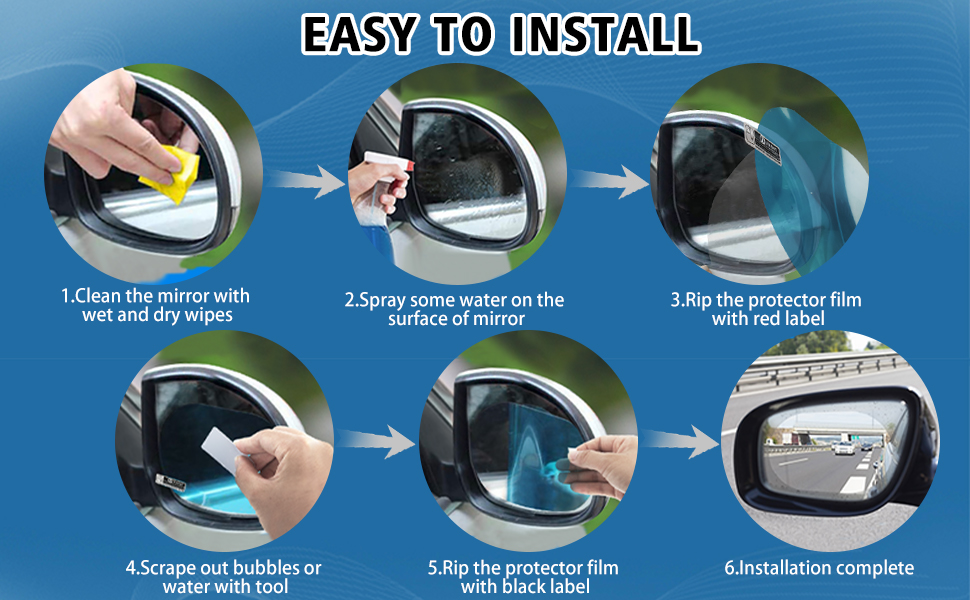 EASY TO INSTALL

1.Clean the mirror with wet and dry wipes

2.Spray some water on the surface of mirror

3.Rip the protector film with red label

4.Scrape out bubbles or water with tool

5.Rip the protector film with black label

6.Installation complete