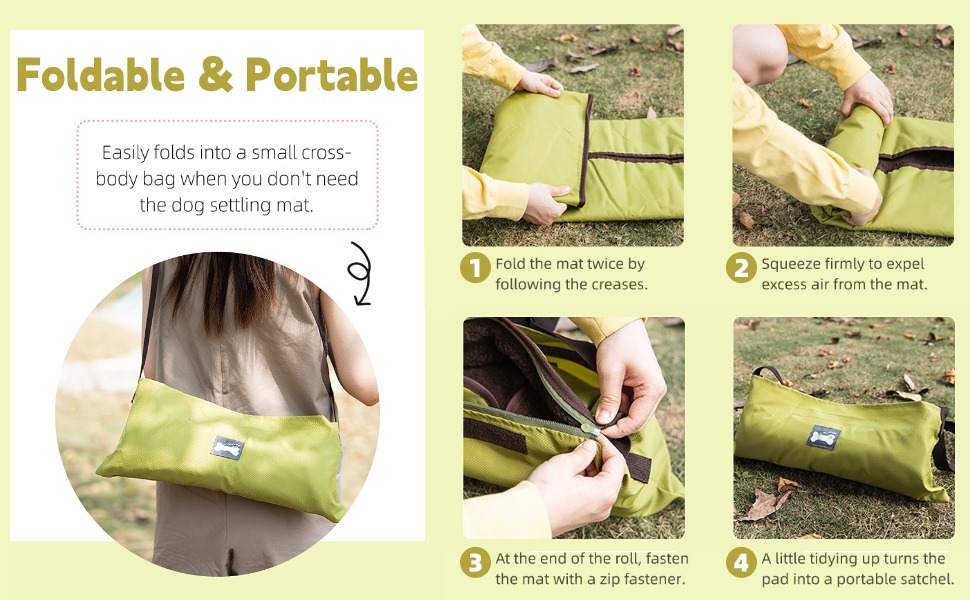 Foldable & Portable

Easily folds into a small cross-body bag when you don't need the dog settling mat.

1 Fold the mat twice by following the creases.

2 Squeeze firmly to expel excess air from the mat.

3 At the end of the roll, fasten the mat with a zip fastener.

4 A little tidying up turns the pad into a portable satchel.