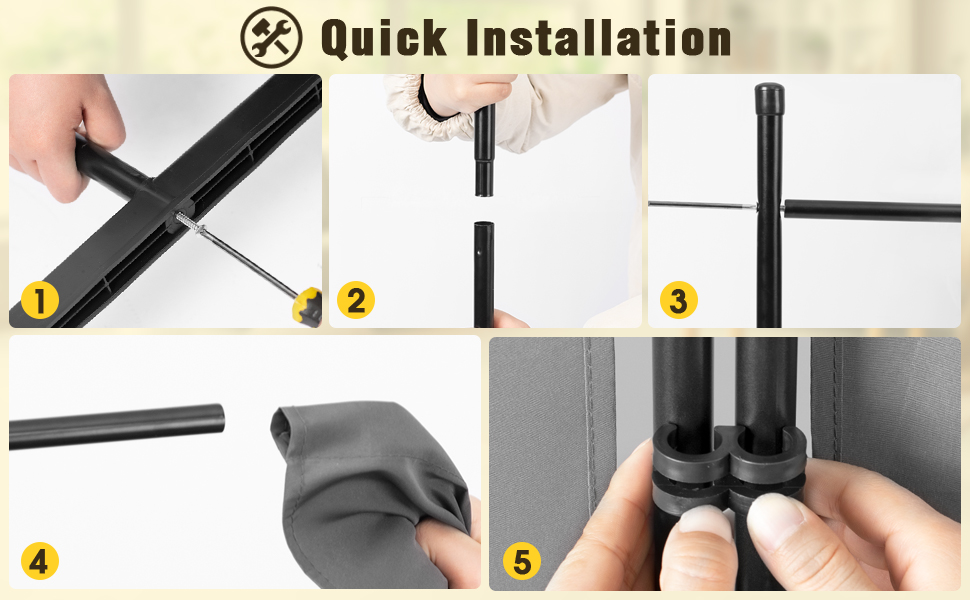 Quick Installation

1

2

3

4

5