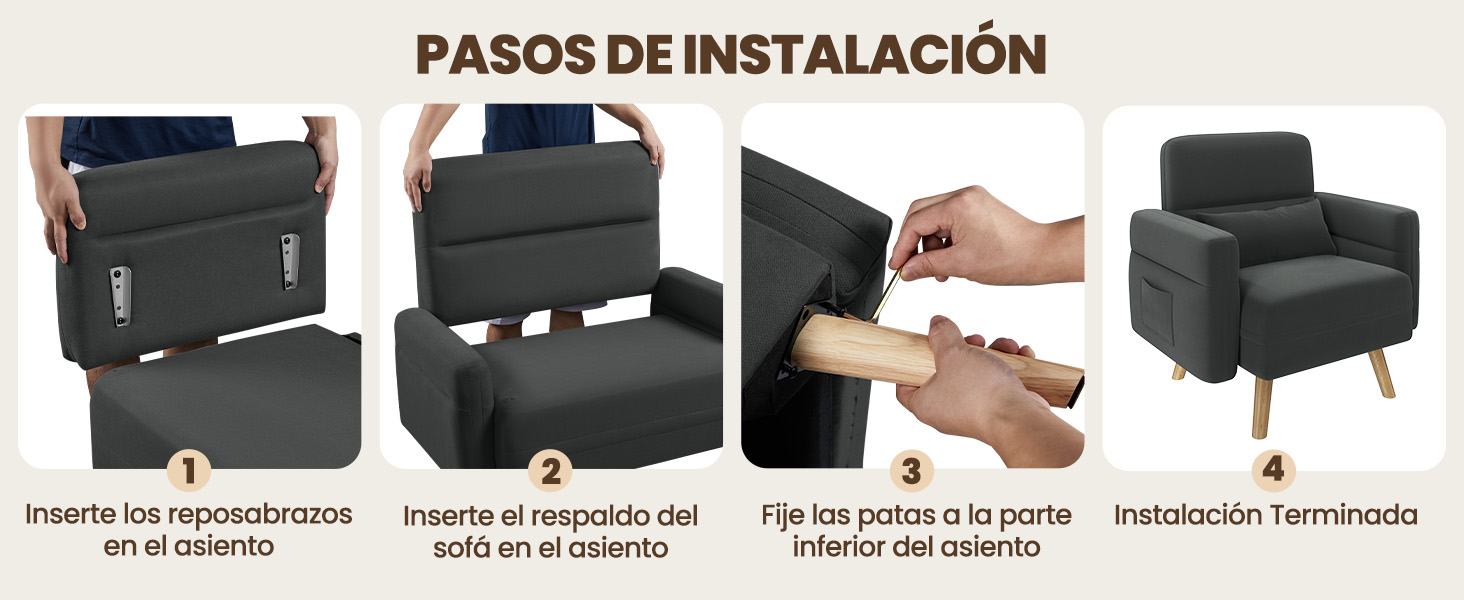 PASOS DE INSTALACIÓN

1
Inserte los reposabrazos en el asiento

2
Inserte el respaldo del sofá en el asiento

3
Fije las patas a la parte inferior del asiento

4
Instalación Terminada