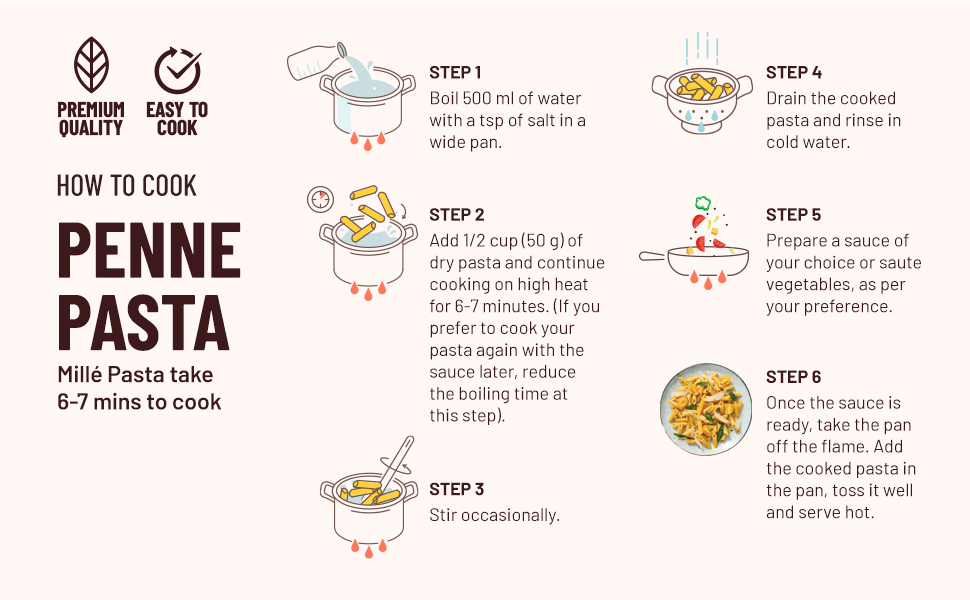 PREMIUM QUALITY

EASY TO COOK

HOW TO COOK

PENNE PASTA

Millé Pasta take 6-7 mins to cook

STEP 1
Boil 500 ml of water with a tsp of salt in a wide pan.

STEP 2
Add 1/2 cup (50 g) of dry pasta and continue cooking on high heat for 6-7 minutes. (If you prefer to cook your pasta again with the sauce later, reduce the boiling time at this step).

STEP 3
Stir occasionally.

STEP 4
Drain the cooked pasta and rinse in cold water.

STEP 5
Prepare a sauce of your choice or saute vegetables, as per your preference.

STEP 6
Once the sauce is ready, take the pan off the flame. Add the cooked pasta in the pan, toss it well and serve hot.