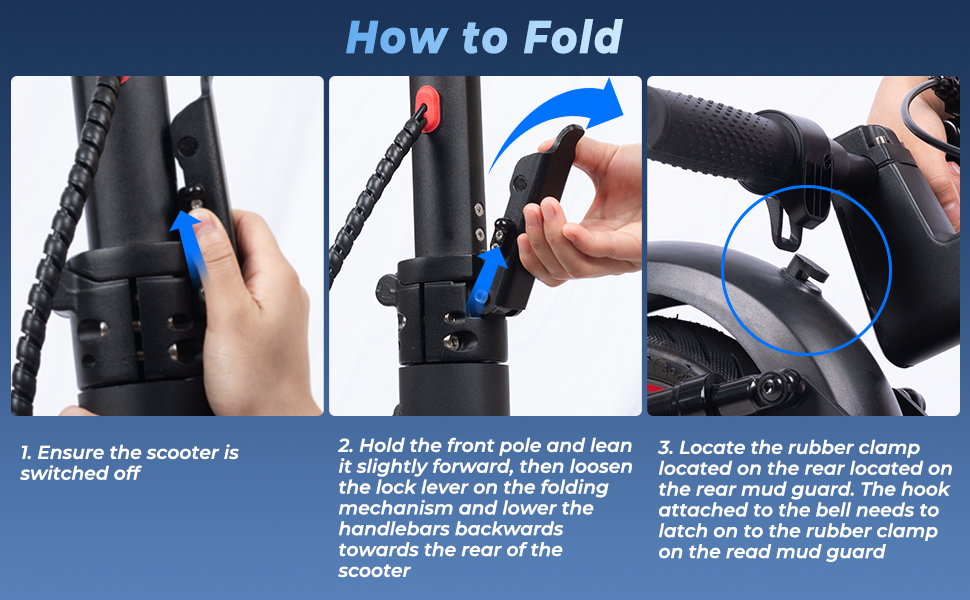 How to Fold

1. Ensure the scooter is switched off

2. Hold the front pole and lean it slightly forward, then loosen the lock lever on the folding mechanism and lower the handlebars backwards towards the rear of the scooter

3. Locate the rubber clamp located on the rear located on the rear mud guard. The hook attached to the bell needs to latch on to the rubber clamp on the read mud guard