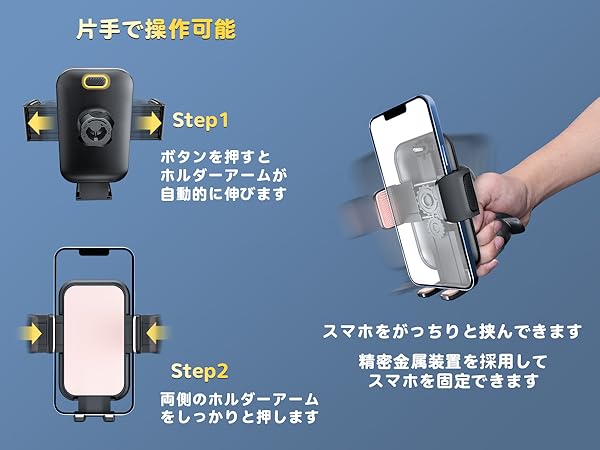 片手で操作可能

Step1

ボタンを押すと
ホルダーアームが
自動的に伸びます

Step2

両側のホルダーアーム
をしっかりと押します

スマホをがっちりと挟んできます

精密金属装置を採用して
スマホを固定できます