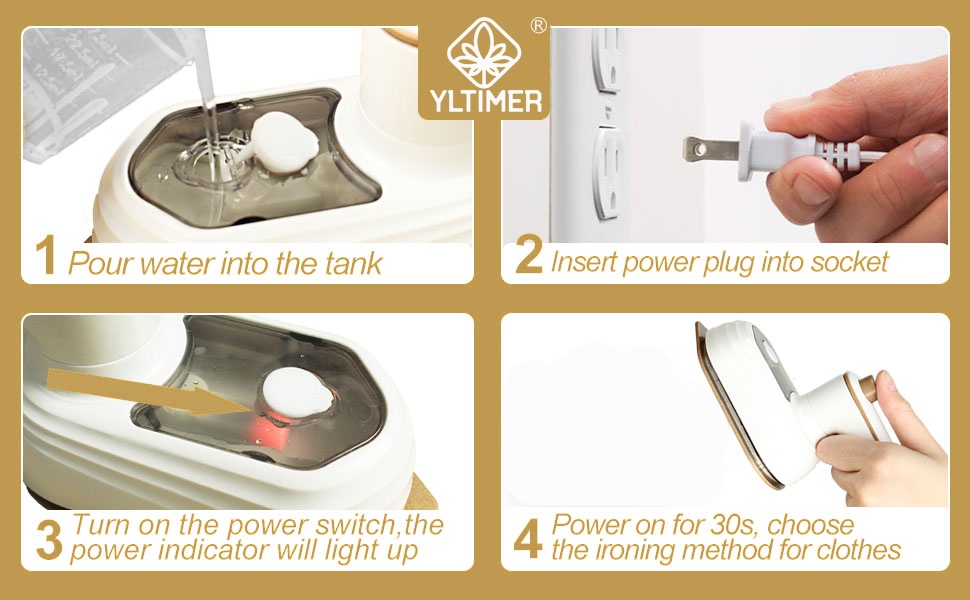 YLTIMER ®

1 Pour water into the tank

2 Insert power plug into socket

3 Turn on the power switch,the power indicator will light up

4 Power on for 30s, choose the ironing method for clothes