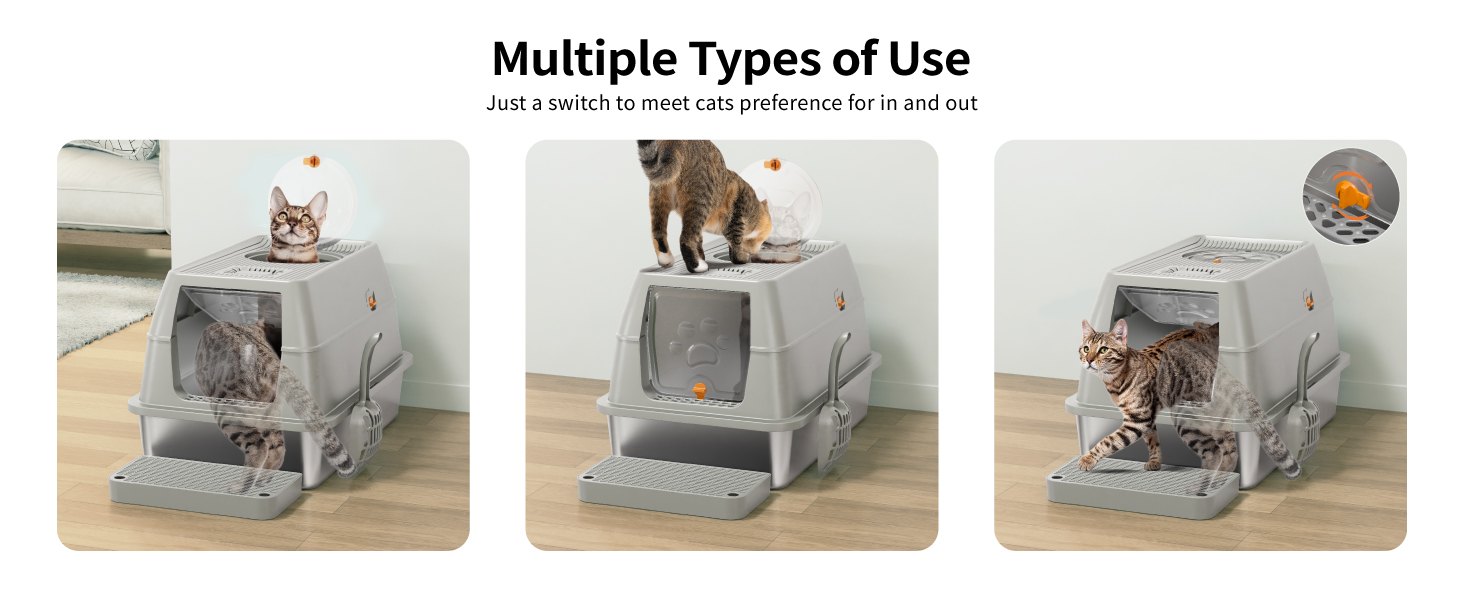 Multiple Types of Use

Just a switch to meet cats preference for in and out