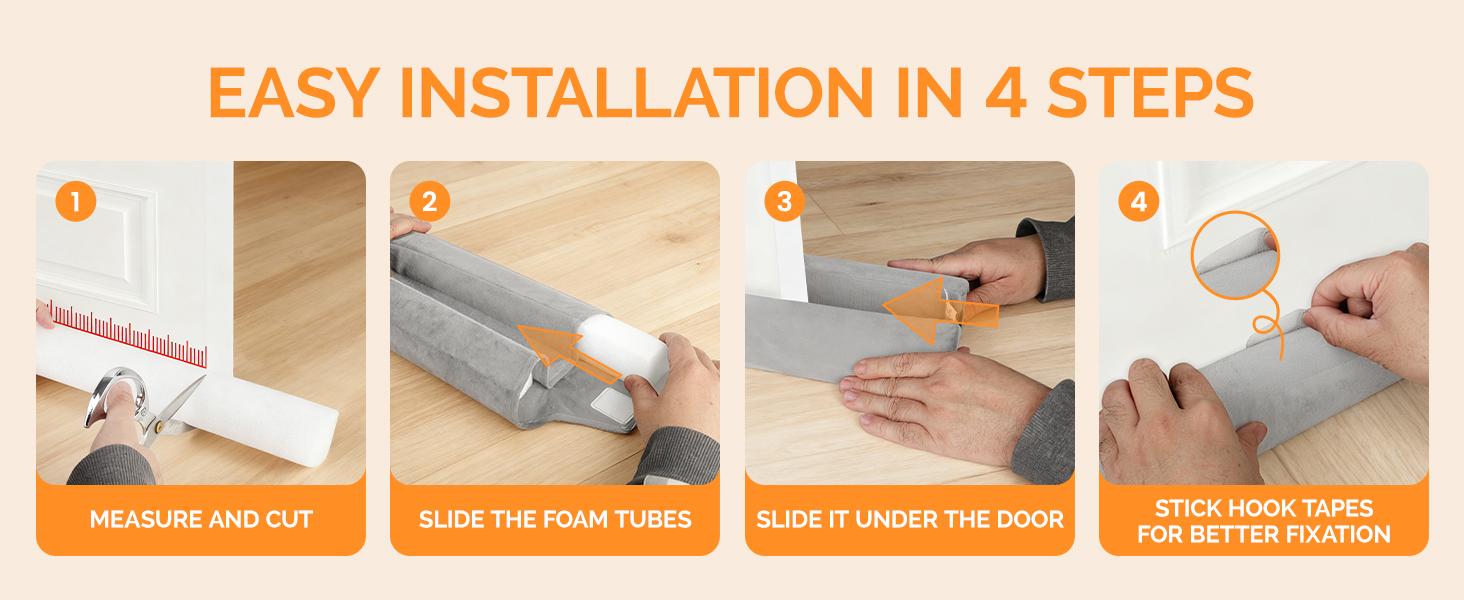 EASY INSTALLATION IN 4 STEPS

1

MEASURE AND CUT

2

SLIDE THE FOAM TUBES

3

SLIDE IT UNDER THE DOOR

4

STICK HOOK TAPES FOR BETTER FIXATION