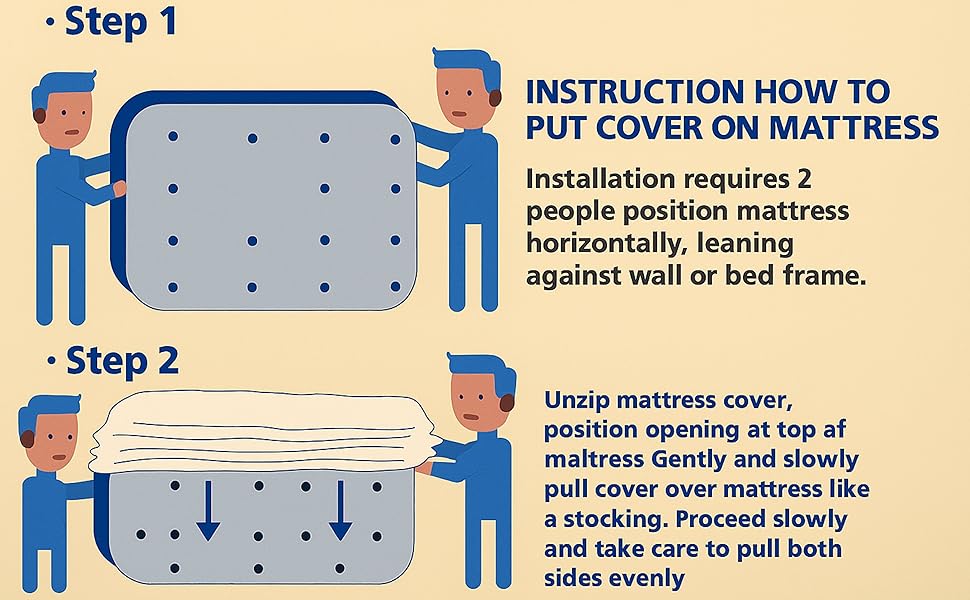 · Step 1

INSTRUCTION HOW TO PUT COVER ON MATTRESS

Installation requires 2 people position mattress horizontally, leaning against wall or bed frame.

· Step 2

Unzip mattress cover, position opening at top af maltress Gently and slowly pull cover over mattress like a stocking. Proceed slowly and take care to pull both sides evenly