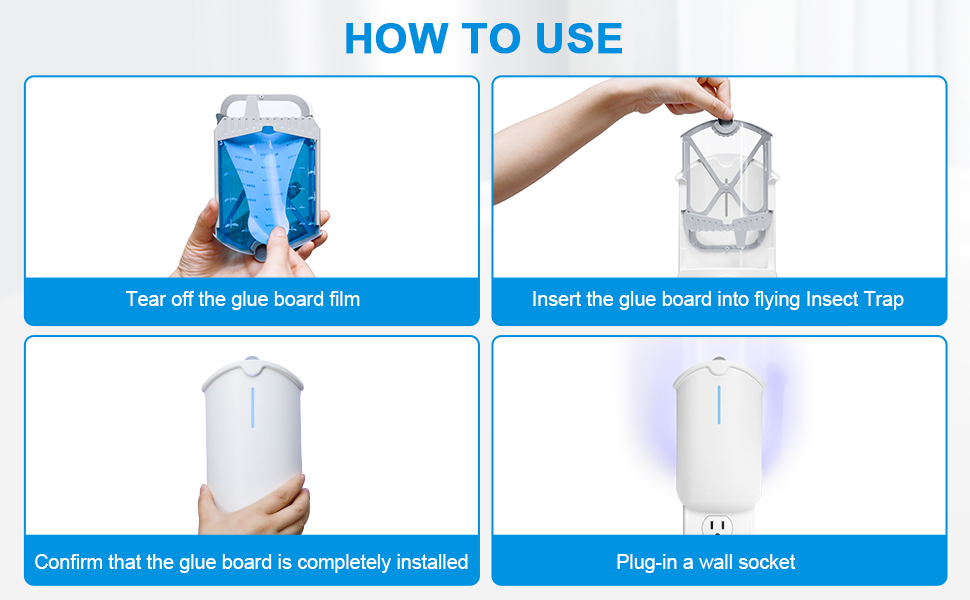 HOW TO USE

Tear off the glue board film

Insert the glue board into flying Insect Trap

Confirm that the glue board is completely installed

Plug-in a wall socket