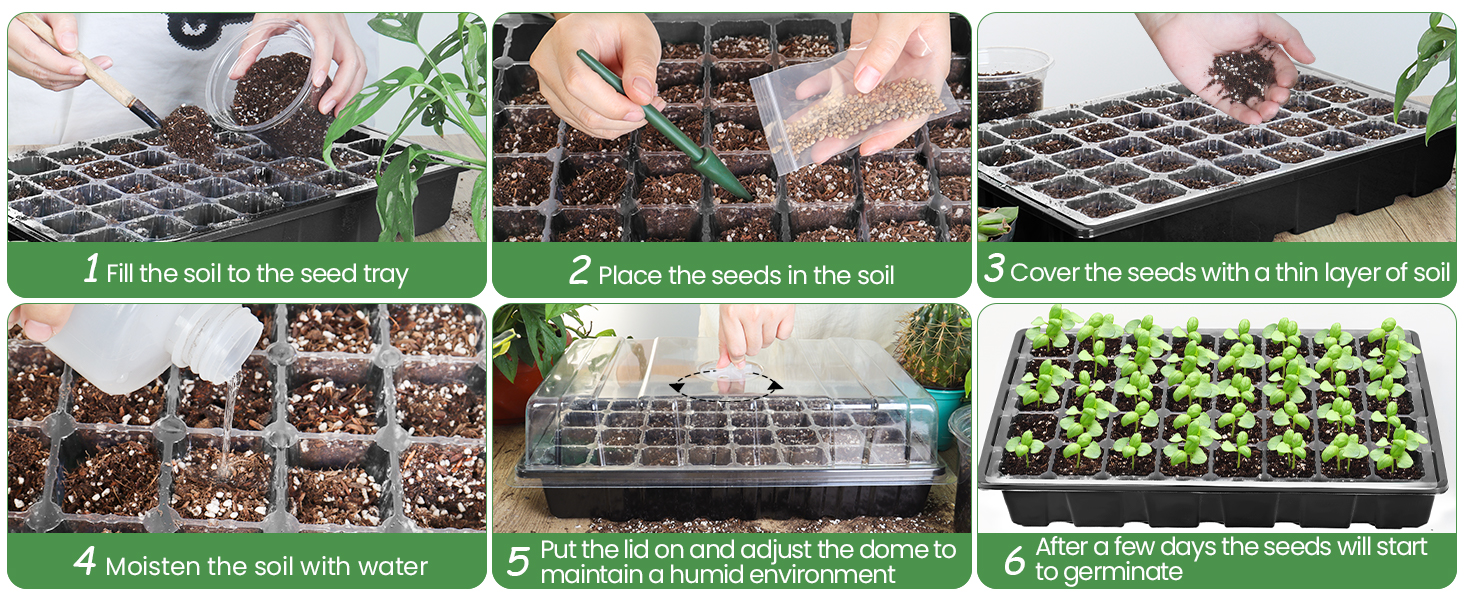 1 Fill the soil to the seed tray

2 Place the seeds in the soil

3 Cover the seeds with a thin layer of soil

4 Moisten the soil with water

5 Put the lid on and adjust the dome to maintain a humid environment

6 After a few days the seeds will start to germinate