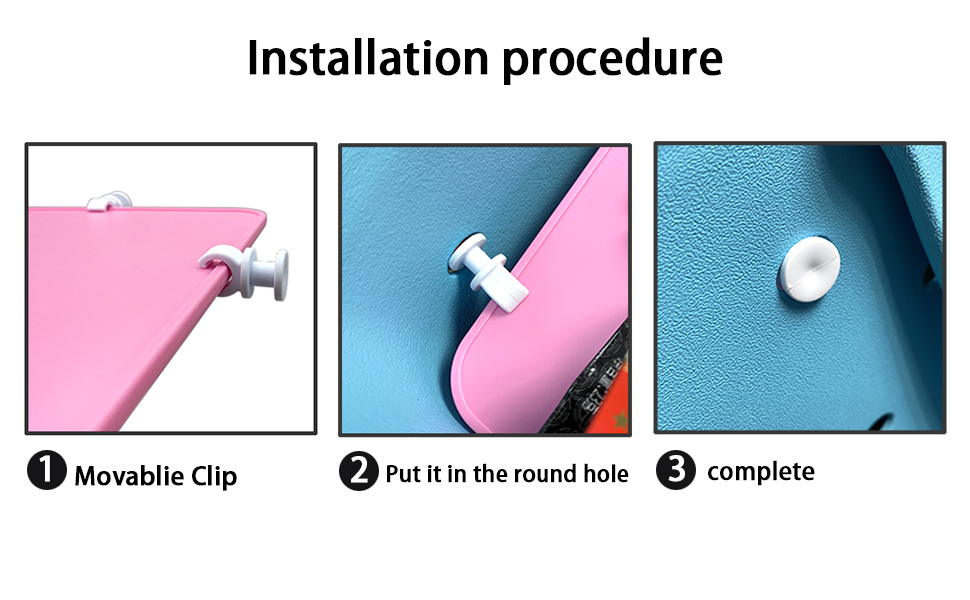 Installation procedure

1 Movablie Clip

2 Put it in the round hole

3 complete