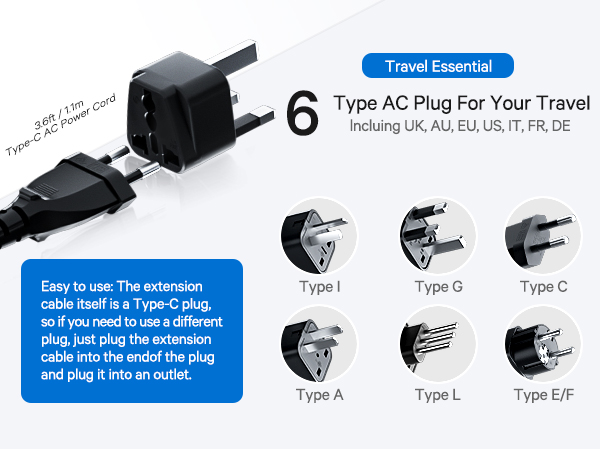 3.6ft / 1.1m
Type-C AC Power Cord

Travel Essential

6 Type AC Plug For Your Travel
Incluing UK, AU, EU, US, IT, FR, DE

Easy to use: The extension cable itself is a Type-C plug, so if you need to use a different plug, just plug the extension cable into the endof the plug and plug it into an outlet.

Type I
Type G
Type C
Type A
Type L
Type E/F