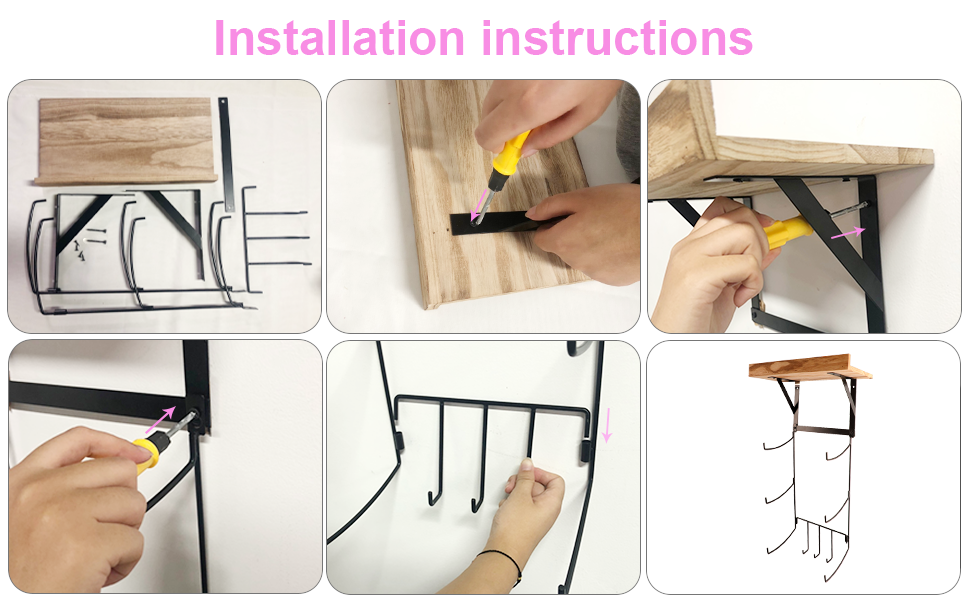 Installation instructions