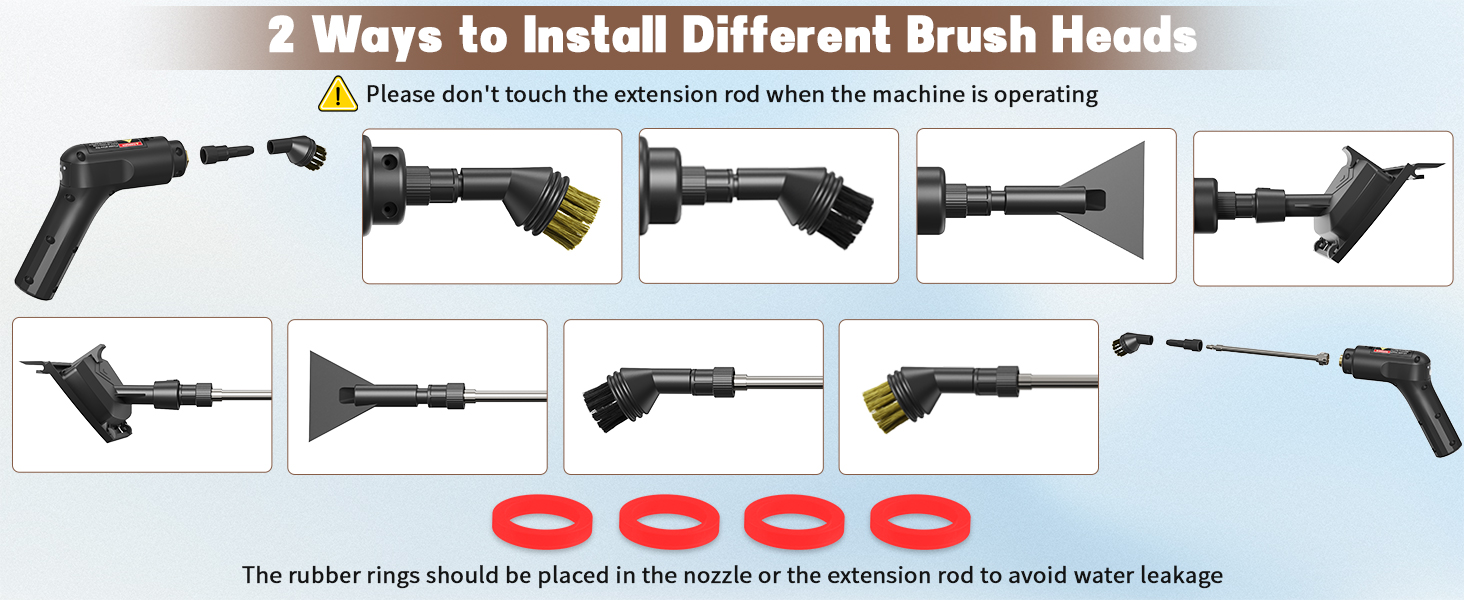 2 Ways to Install Different Brush Heads

Please don't touch the extension rod when the machine is operating

The rubber rings should be placed in the nozzle or the extension rod to avoid water leakage