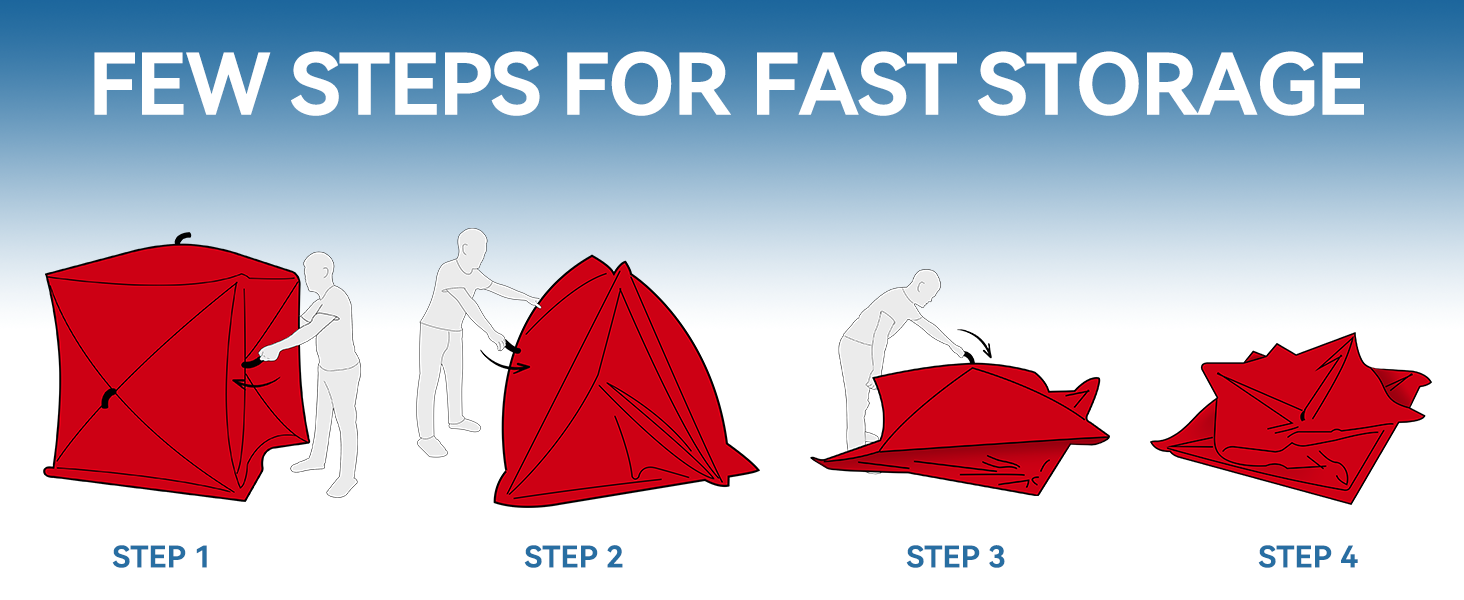 FEW STEPS FOR FAST STORAGE

STEP 1

STEP 2

STEP 3

STEP 4