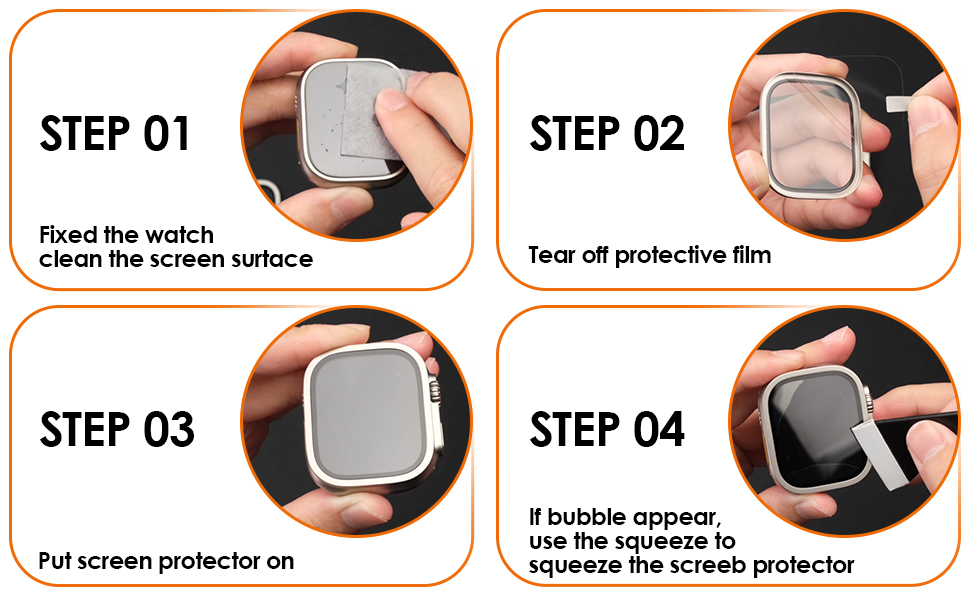 STEP 01

Fixed the watch clean the screen surtace

STEP 02

Tear off protective film

STEP 03

Put screen protector on

STEP 04

If bubble appear, use the squeeze to squeeze the screeb protector