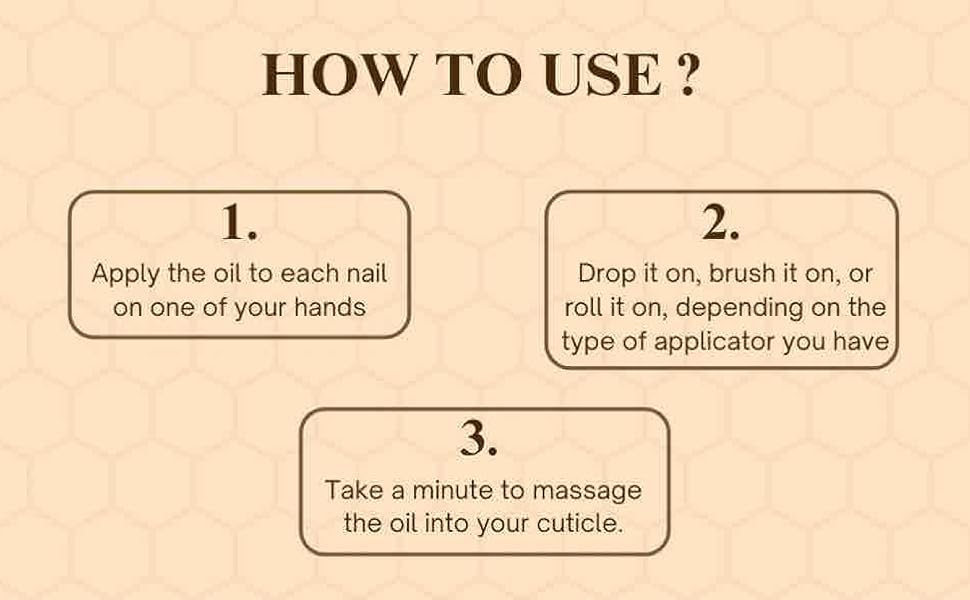 HOW TO USE ?

1.
Apply the oil to each nail on one of your hands

2.
Drop it on, brush it on, or roll it on, depending on the type of applicator you have

3.
Take a minute to massage the oil into your cuticle.