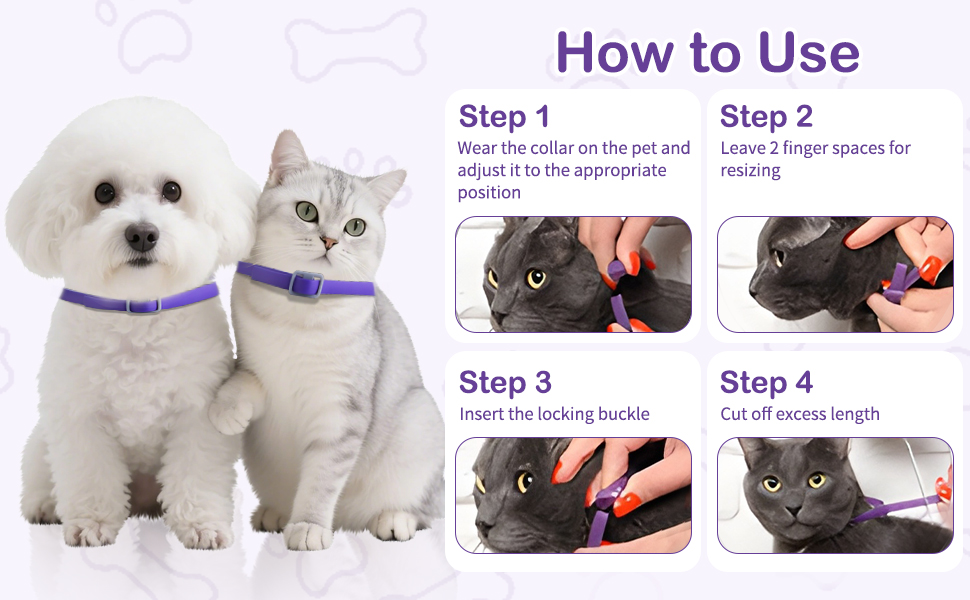 How to Use

Step 1
Wear the collar on the pet and adjust it to the appropriate position

Step 2
Leave 2 finger spaces for resizing

Step 3
Insert the locking buckle

Step 4
Cut off excess length