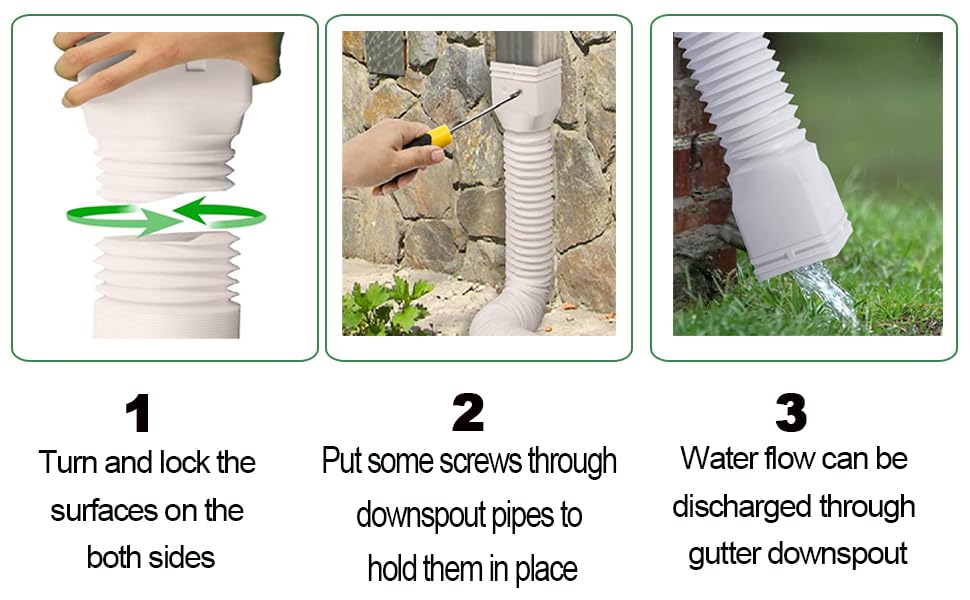 1
Turn and lock the surfaces on the both sides

2
Put some screws through downspout pipes to hold them in place

3
Water flow can be discharged through gutter downspout