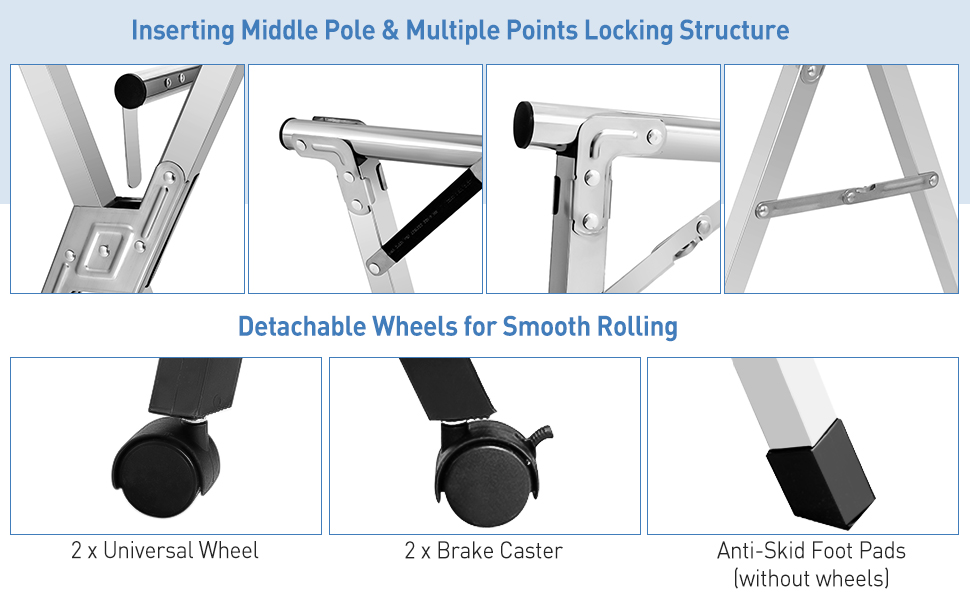 Inserting Middle Pole & Multiple Points Locking Structure

Detachable Wheels for Smooth Rolling

2 x Universal Wheel

2 x Brake Caster

Anti-Skid Foot Pads
(without wheels)