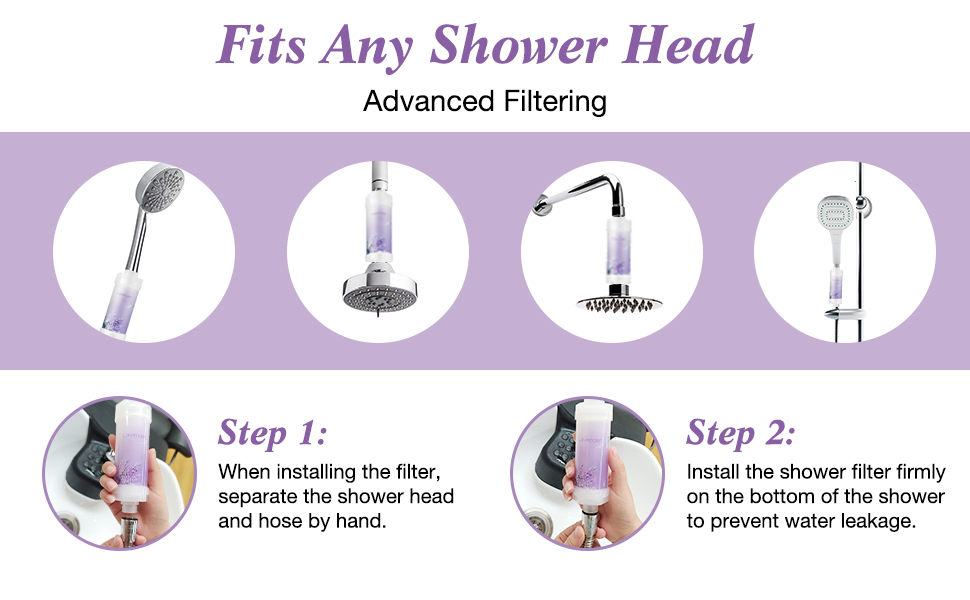 Fits Any Shower Head

Advanced Filtering

Step 1:

When installing the filter, separate the shower head and hose by hand.

Step 2:

Install the shower filter firmly on the bottom of the shower to prevent water leakage.