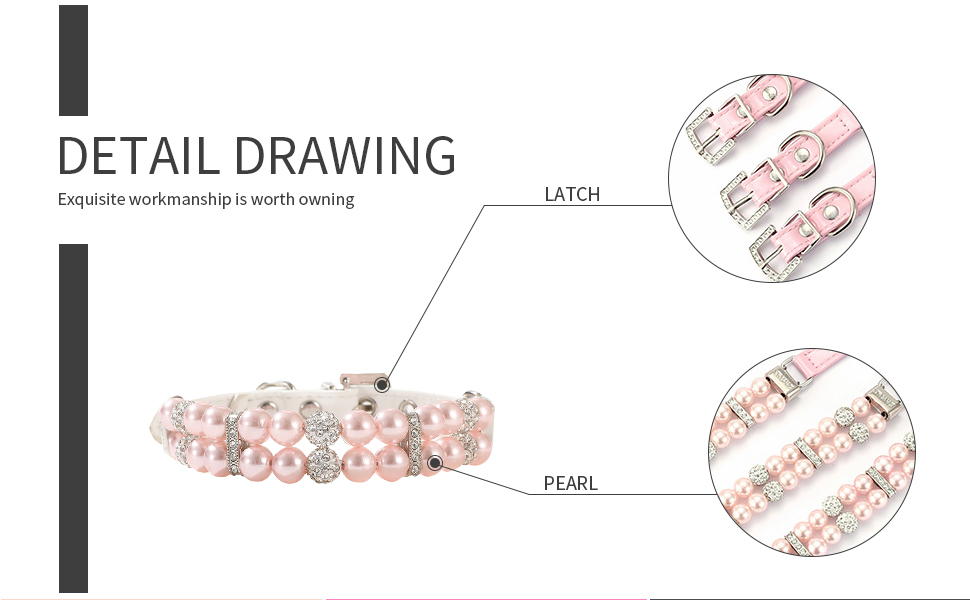 DETAIL DRAWING

Exquisite workmanship is worth owning

LATCH

PEARL