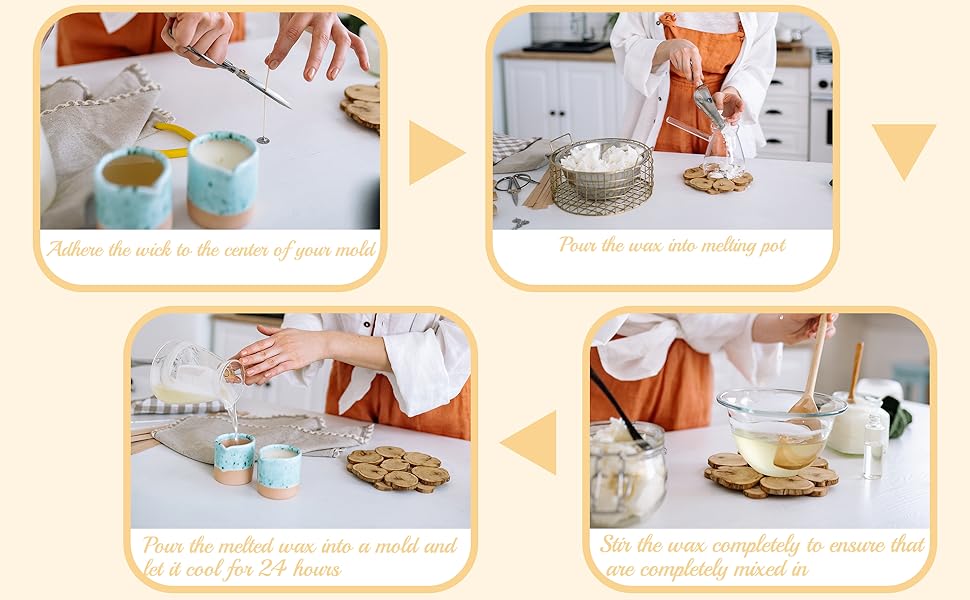 Adhere the wick to the center of your mold

Pour the wax into melting pot

Stir the wax completely to ensure that are completely mixed in

Pour the melted wax into a mold and let it cool for 24 hours