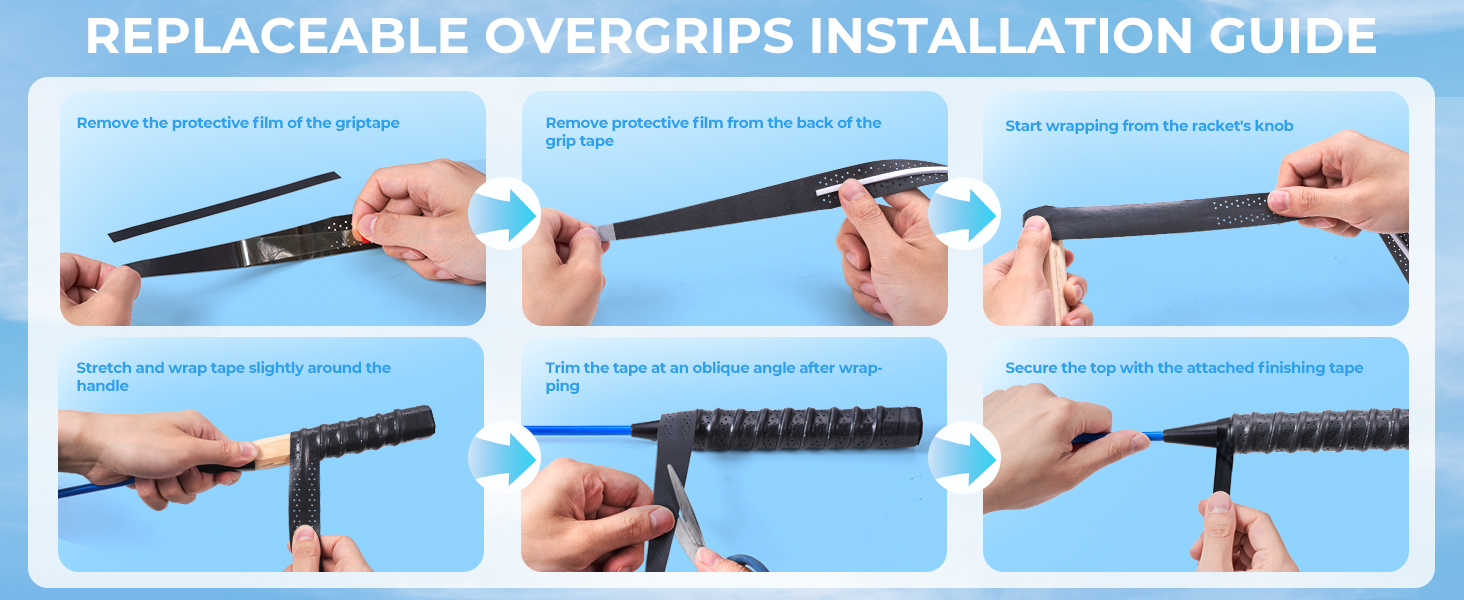 REPLACEABLE OVERGRIPS INSTALLATION GUIDE

Remove the protective film of the griptape

Remove protective film from the back of the grip tape

Start wrapping from the racket's knob

Stretch and wrap tape slightly around the handle

Trim the tape at an oblique angle after wrapping

Secure the top with the attached finishing tape