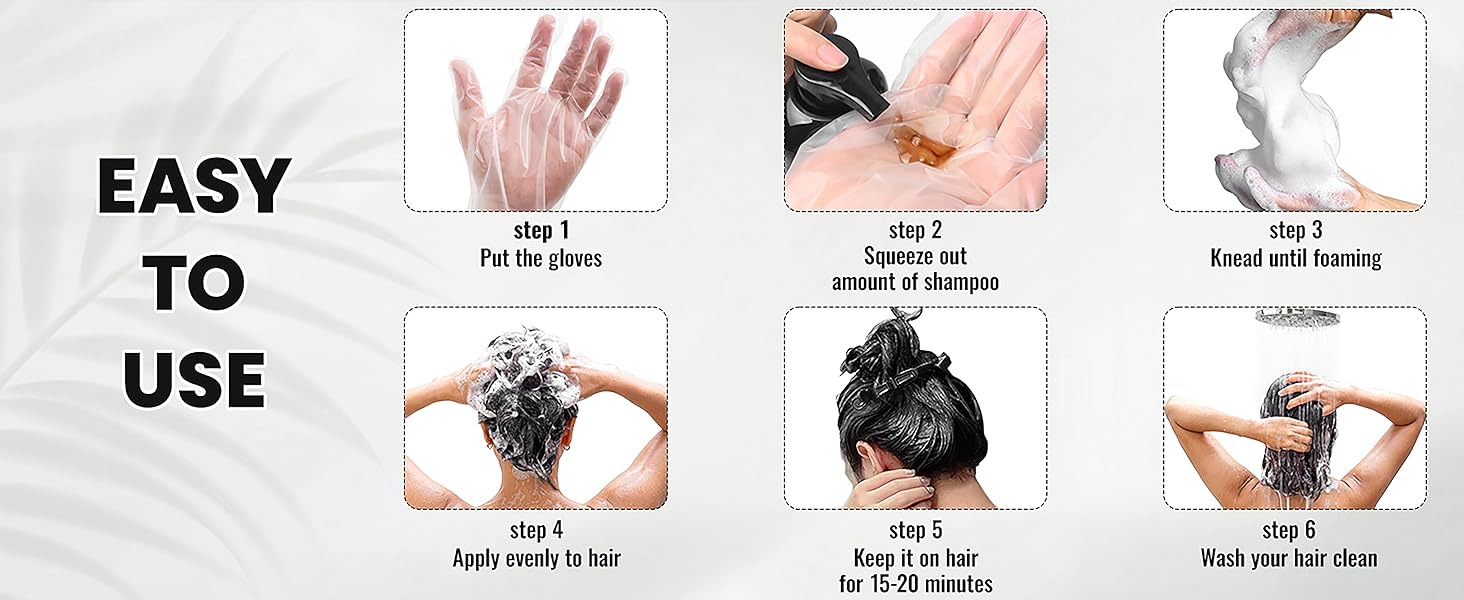 EASY TO USE

step 1
Put the gloves

step 2
Squeeze out amount of shampoo

step 3
Knead until foaming

step 4
Apply evenly to hair

step 5
Keep it on hair for 15-20 minutes

step 6
Wash your hair clean