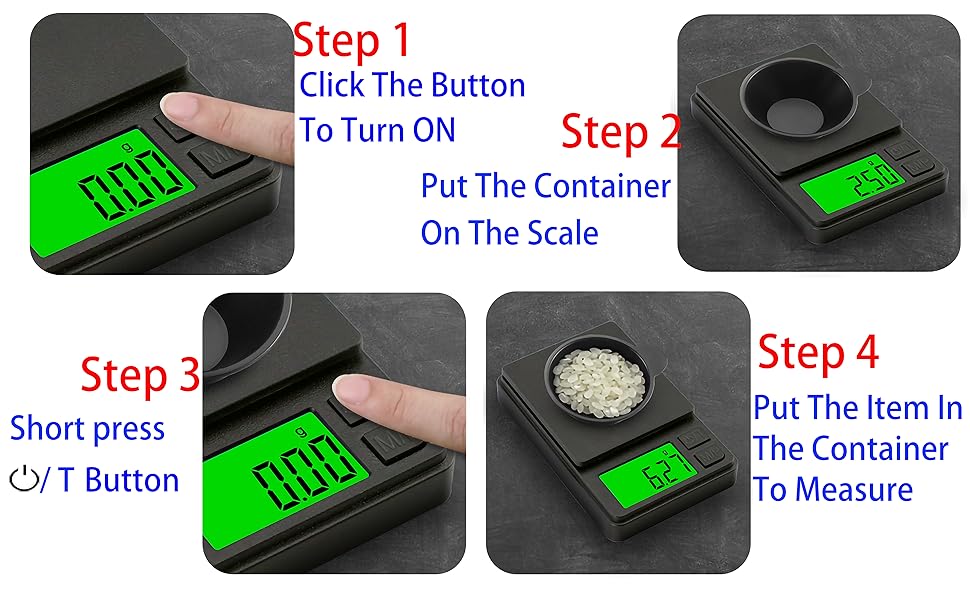 Step 1
Click The Button
To Turn ON

g
0.00
M

Step 2
Put The Container
On The Scale

2.50

Step 3
Short press
⏻/ T Button

g
0.00
M

Step 4
Put The Item In
The Container
To Measure

6.27