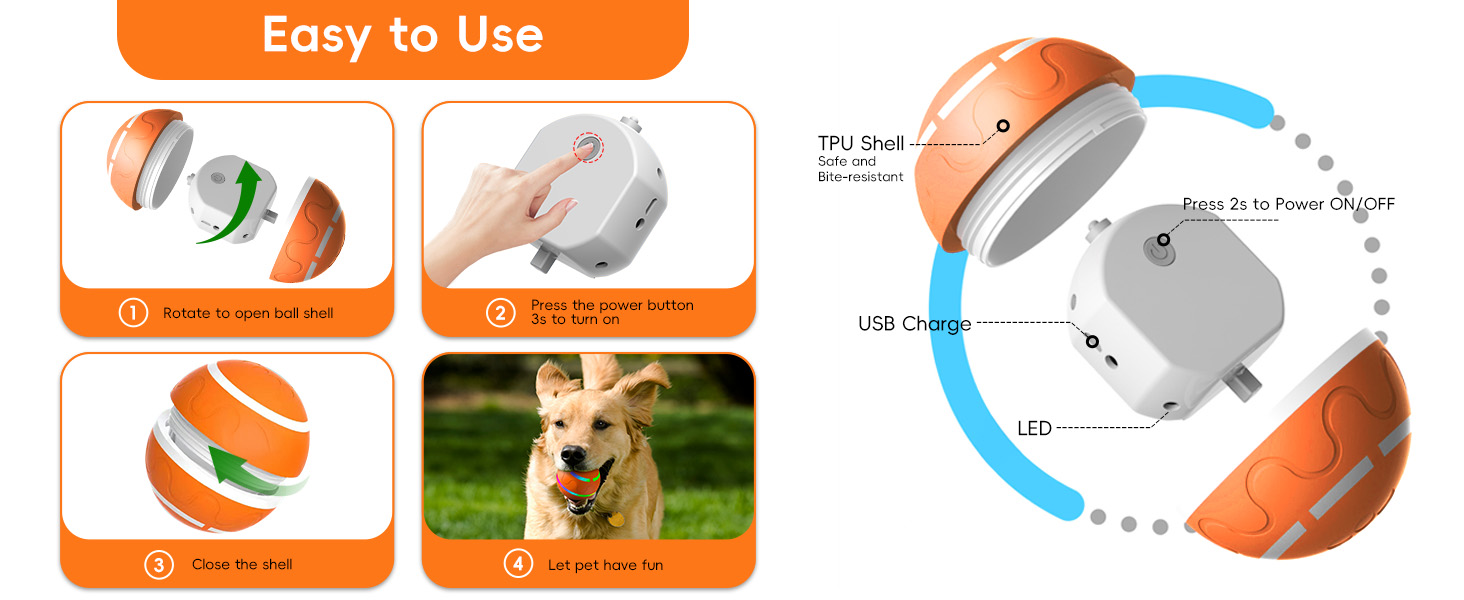 Easy to Use

1 Rotate to open ball shell

2 Press the power button 3s to turn on

3 Close the shell

4 Let pet have fun

TPU Shell
Safe and Bite-resistant

Press 2s to Power ON/OFF

USB Charge

LED