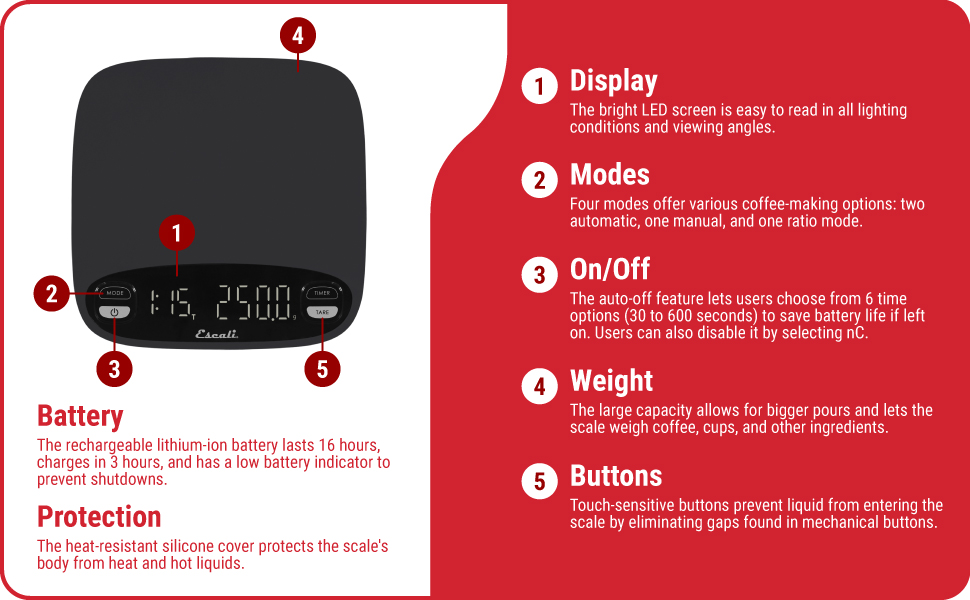 4

1

2 MODE

1:15 T 250.0 g

TIMER

TARE

Escali

3

5

Battery

The rechargeable lithium-ion battery lasts 16 hours, charges in 3 hours, and has a low battery indicator to prevent shutdowns.

Protection

The heat-resistant silicone cover protects the scale's body from heat and hot liquids.

1 Display

The bright LED screen is easy to read in all lighting conditions and viewing angles.

2 Modes

Four modes offer various coffee-making options: two automatic, one manual, and one ratio mode.

3 On/Off

The auto-off feature lets users choose from 6 time options (30 to 600 seconds) to save battery life if left on. Users can also disable it by selecting nC.

4 Weight

The large capacity allows for bigger pours and lets the scale weigh coffee, cups, and other ingredients.

5 Buttons

Touch-sensitive buttons prevent liquid from entering the scale by eliminating gaps found in mechanical buttons.