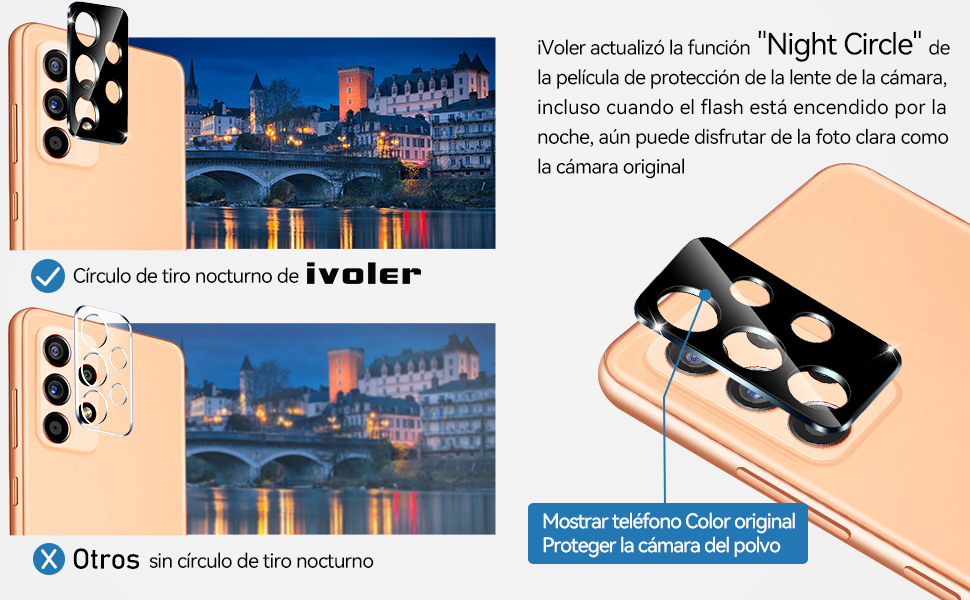 iVoler actualizó la función "Night Circle" de la película de protección de la lente de la cámara, incluso cuando el flash está encendido por la noche, aún puede disfrutar de la foto clara como la cámara original

Círculo de tiro nocturno de ivoler

Otros sin círculo de tiro nocturno

Mostrar teléfono Color original
Proteger la cámara del polvo