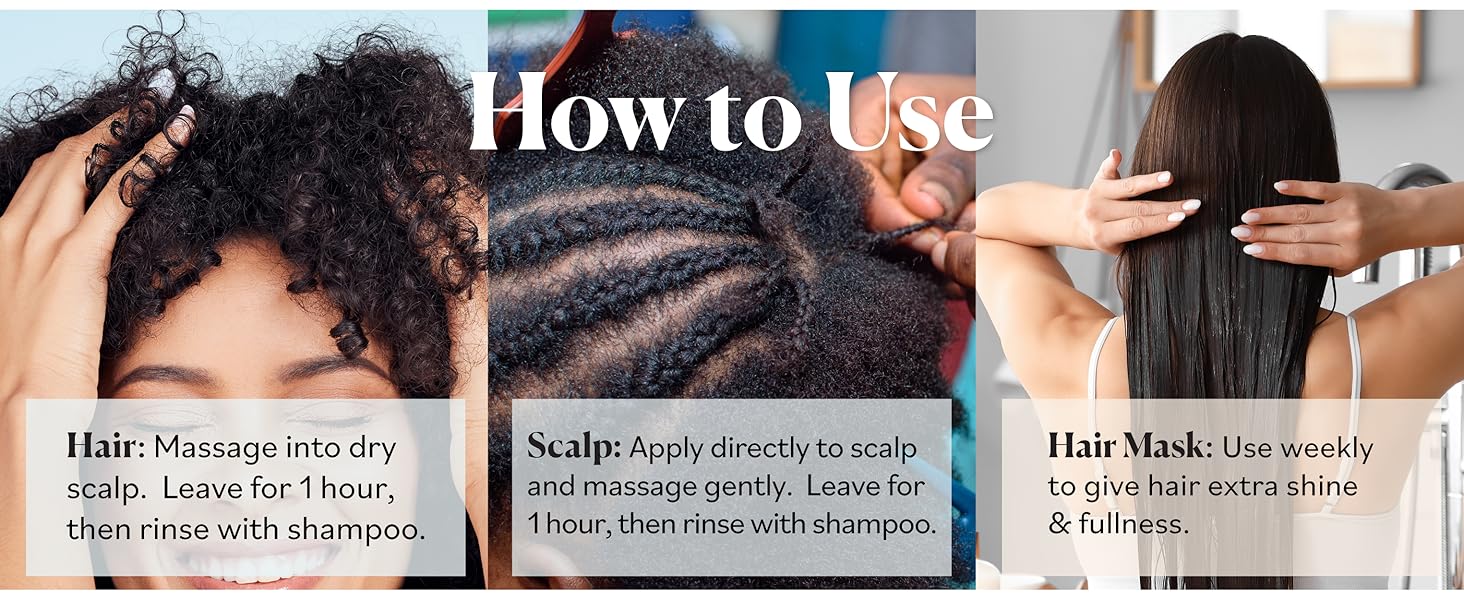 How to Use

Hair: Massage into dry scalp. Leave for 1 hour, then rinse with shampoo.

Scalp: Apply directly to scalp and massage gently. Leave for 1 hour, then rinse with shampoo.

Hair Mask: Use weekly to give hair extra shine & fullness.