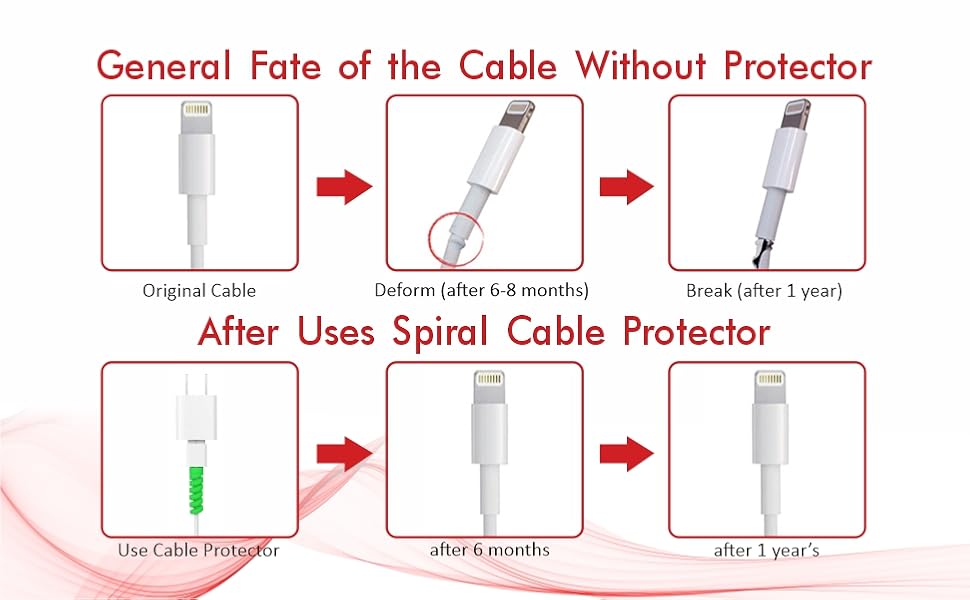 General Fate of the Cable Without Protector

Original Cable

Deform (after 6-8 months)

Break (after 1 year)

After Uses Spiral Cable Protector

Use Cable Protector

after 6 months

after 1 year's