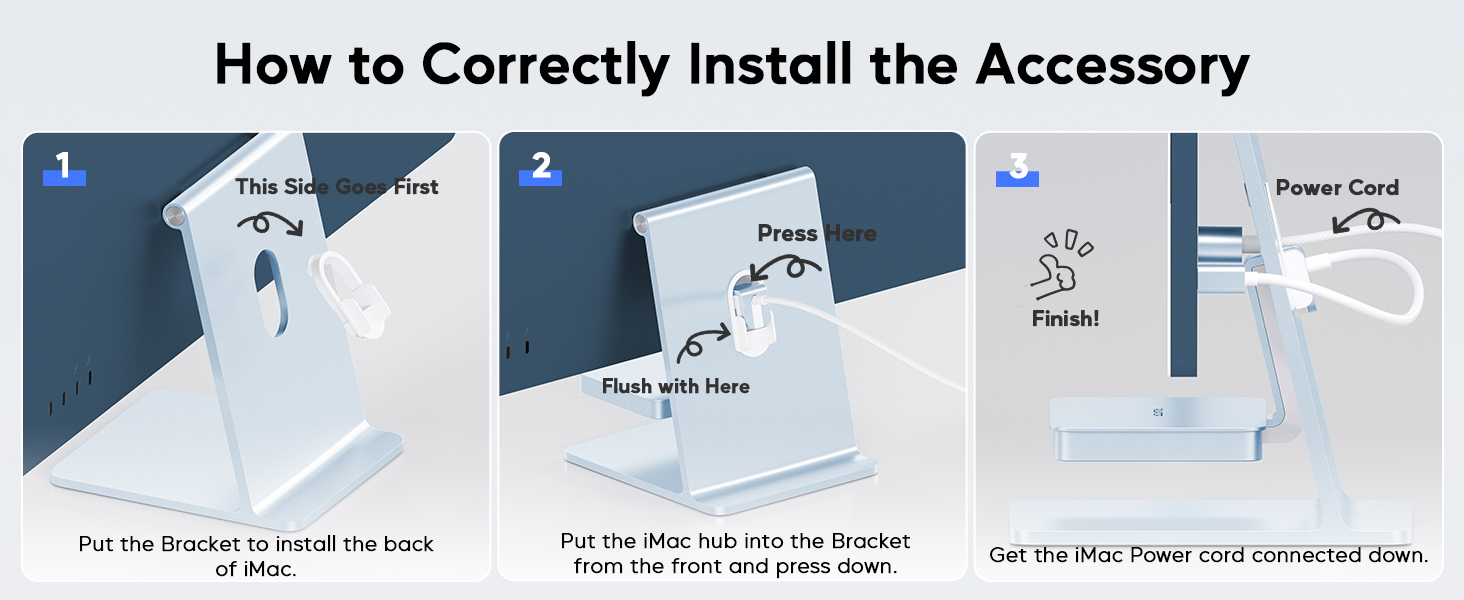 How to Correctly Install the Accessory

1

This Side Goes First

Put the Bracket to install the back of iMac.

2

Press Here

Flush with Here

Put the iMac hub into the Bracket from the front and press down.

3

Power Cord

Finish!

Get the iMac Power cord connected down.